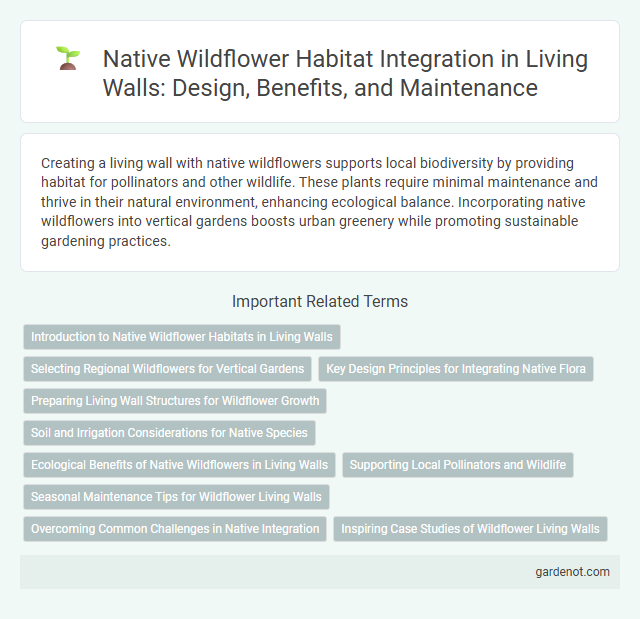 Native Wildflower Habitat Integration in Living Walls: Design, Benefits, and Maintenance

Creating a living wall with native wildflowers supports local biodiversity by providing habitat for pollinators and other wildlife. These plants require minimal maintenance and thrive in their natural environment, enhancing ecological balance. Incorporating native wildflowers into vertical gardens boosts urban greenery while promoting sustainable gardening practices.

Important Related Terms

Introduction to Native Wildflower Habitats in Living Walls

Selecting Regional Wildflowers for Vertical Gardens

Key Design Principles for Integrating Native Flora

Preparing Living Wall Structures for Wildflower Growth

Soil and Irrigation Considerations for Native Species

Ecological Benefits of Native Wildflowers in Living Walls

Supporting Local Pollinators and Wildlife

Seasonal Maintenance Tips for Wildflower Living Walls

Overcoming Common Challenges in Native Integration

Inspiring Case Studies of Wildflower Living Walls

gardenot.com