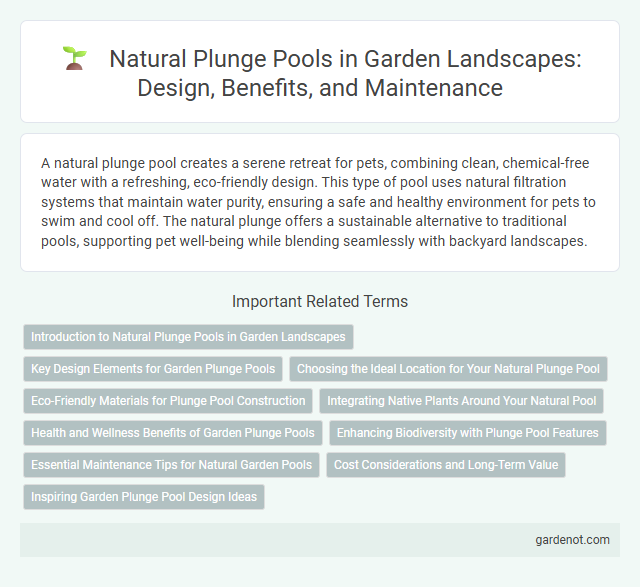 Natural Plunge Pools in Garden Landscapes: Design, Benefits, and Maintenance

A natural plunge pool creates a serene retreat for pets, combining clean, chemical-free water with a refreshing, eco-friendly design. This type of pool uses natural filtration systems that maintain water purity, ensuring a safe and healthy environment for pets to swim and cool off. The natural plunge offers a sustainable alternative to traditional pools, supporting pet well-being while blending seamlessly with backyard landscapes.

Important Related Terms

Introduction to Natural Plunge Pools in Garden Landscapes

Key Design Elements for Garden Plunge Pools

Choosing the Ideal Location for Your Natural Plunge Pool

Eco-Friendly Materials for Plunge Pool Construction

Integrating Native Plants Around Your Natural Pool

Health and Wellness Benefits of Garden Plunge Pools

Enhancing Biodiversity with Plunge Pool Features

Essential Maintenance Tips for Natural Garden Pools

Cost Considerations and Long-Term Value

Inspiring Garden Plunge Pool Design Ideas

gardenot.com