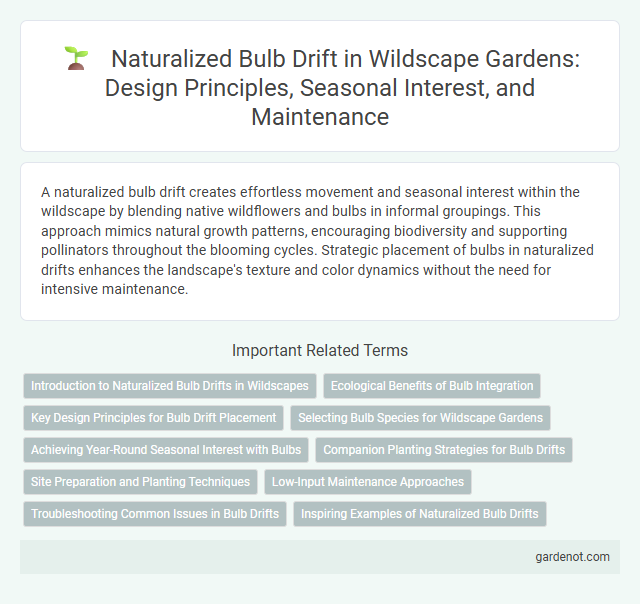 Naturalized Bulb Drift in Wildscape Gardens: Design Principles, Seasonal Interest, and Maintenance

A naturalized bulb drift creates effortless movement and seasonal interest within the wildscape by blending native wildflowers and bulbs in informal groupings. This approach mimics natural growth patterns, encouraging biodiversity and supporting pollinators throughout the blooming cycles. Strategic placement of bulbs in naturalized drifts enhances the landscape's texture and color dynamics without the need for intensive maintenance.

Important Related Terms

Introduction to Naturalized Bulb Drifts in Wildscapes
Ecological Benefits of Bulb Integration
Key Design Principles for Bulb Drift Placement
Selecting Bulb Species for Wildscape Gardens
Achieving Year-Round Seasonal Interest with Bulbs
Companion Planting Strategies for Bulb Drifts
Site Preparation and Planting Techniques
Low-Input Maintenance Approaches
Troubleshooting Common Issues in Bulb Drifts
Inspiring Examples of Naturalized Bulb Drifts

gardenot.com