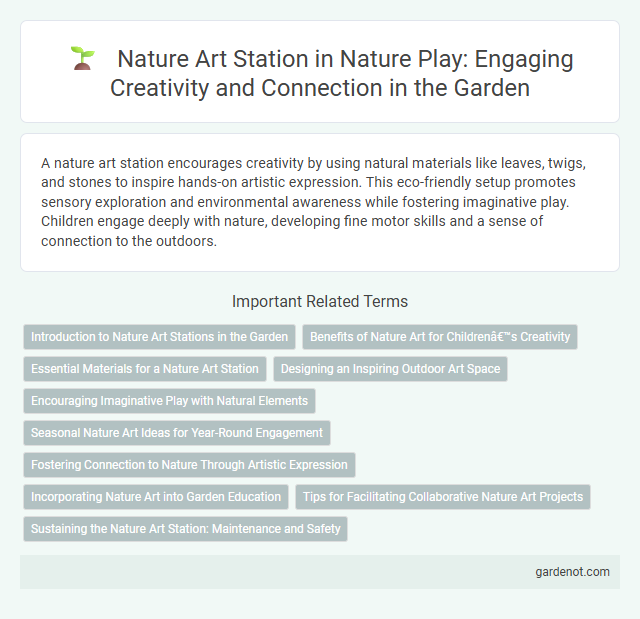 Nature Art Station in Nature Play: Engaging Creativity and Connection in the Garden

A nature art station encourages creativity by using natural materials like leaves, twigs, and stones to inspire hands-on artistic expression. This eco-friendly setup promotes sensory exploration and environmental awareness while fostering imaginative play. Children engage deeply with nature, developing fine motor skills and a sense of connection to the outdoors.

Important Related Terms

Introduction to Nature Art Stations in the Garden

Benefits of Nature Art for Childrenâ€™s Creativity

Essential Materials for a Nature Art Station

Designing an Inspiring Outdoor Art Space

Encouraging Imaginative Play with Natural Elements

Seasonal Nature Art Ideas for Year-Round Engagement

Fostering Connection to Nature Through Artistic Expression

Incorporating Nature Art into Garden Education

Tips for Facilitating Collaborative Nature Art Projects

Sustaining the Nature Art Station: Maintenance and Safety

gardenot.com