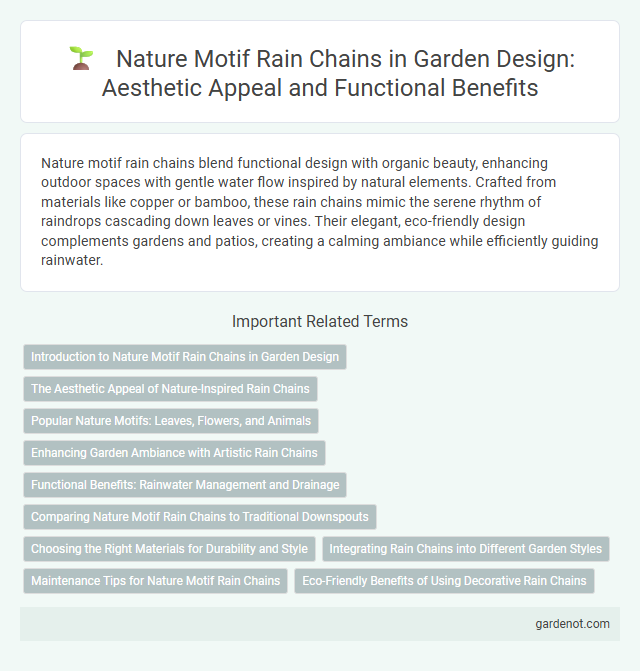 Nature Motif Rain Chains in Garden Design: Aesthetic Appeal and Functional Benefits

Nature motif rain chains blend functional design with organic beauty, enhancing outdoor spaces with gentle water flow inspired by natural elements. Crafted from materials like copper or bamboo, these rain chains mimic the serene rhythm of raindrops cascading down leaves or vines. Their elegant, eco-friendly design complements gardens and patios, creating a calming ambiance while efficiently guiding rainwater.

Important Related Terms

Introduction to Nature Motif Rain Chains in Garden Design

The Aesthetic Appeal of Nature-Inspired Rain Chains

Popular Nature Motifs: Leaves, Flowers, and Animals

Enhancing Garden Ambiance with Artistic Rain Chains

Functional Benefits: Rainwater Management and Drainage

Comparing Nature Motif Rain Chains to Traditional Downspouts

Choosing the Right Materials for Durability and Style

Integrating Rain Chains into Different Garden Styles

Maintenance Tips for Nature Motif Rain Chains

Eco-Friendly Benefits of Using Decorative Rain Chains

gardenot.com