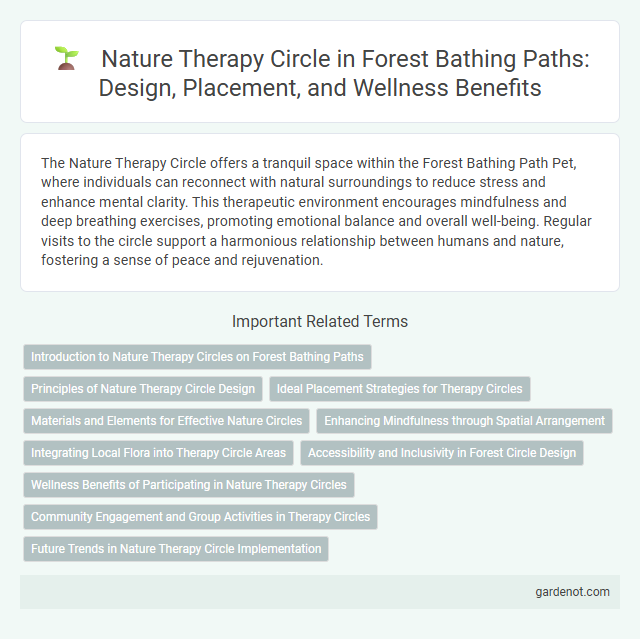 Nature Therapy Circle in Forest Bathing Paths: Design, Placement, and Wellness Benefits

The Nature Therapy Circle offers a tranquil space within the Forest Bathing Path Pet, where individuals can reconnect with natural surroundings to reduce stress and enhance mental clarity. This therapeutic environment encourages mindfulness and deep breathing exercises, promoting emotional balance and overall well-being. Regular visits to the circle support a harmonious relationship between humans and nature, fostering a sense of peace and rejuvenation.

Important Related Terms

Introduction to Nature Therapy Circles on Forest Bathing Paths

Principles of Nature Therapy Circle Design

Ideal Placement Strategies for Therapy Circles

Materials and Elements for Effective Nature Circles

Enhancing Mindfulness through Spatial Arrangement

Integrating Local Flora into Therapy Circle Areas

Accessibility and Inclusivity in Forest Circle Design

Wellness Benefits of Participating in Nature Therapy Circles

Community Engagement and Group Activities in Therapy Circles

Future Trends in Nature Therapy Circle Implementation

gardenot.com