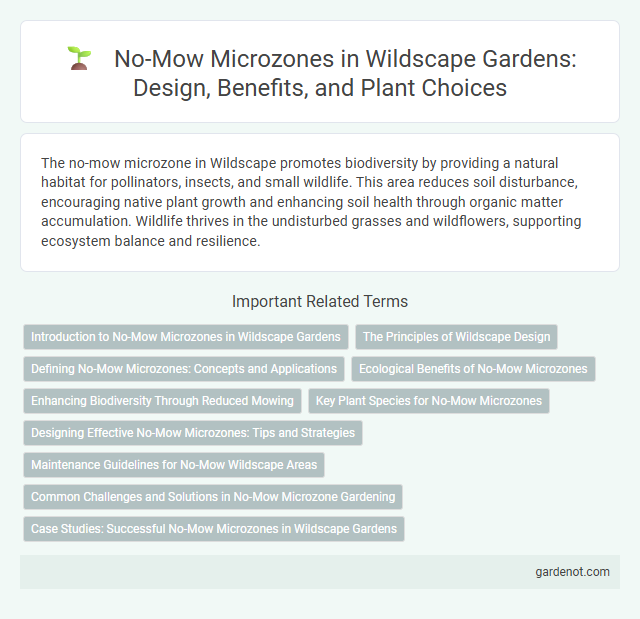 No-Mow Microzones in Wildscape Gardens: Design, Benefits, and Plant Choices

The no-mow microzone in Wildscape promotes biodiversity by providing a natural habitat for pollinators, insects, and small wildlife. This area reduces soil disturbance, encouraging native plant growth and enhancing soil health through organic matter accumulation. Wildlife thrives in the undisturbed grasses and wildflowers, supporting ecosystem balance and resilience.

Important Related Terms

Introduction to No-Mow Microzones in Wildscape Gardens

The Principles of Wildscape Design

Defining No-Mow Microzones: Concepts and Applications

Ecological Benefits of No-Mow Microzones

Enhancing Biodiversity Through Reduced Mowing

Key Plant Species for No-Mow Microzones

Designing Effective No-Mow Microzones: Tips and Strategies

Maintenance Guidelines for No-Mow Wildscape Areas

Common Challenges and Solutions in No-Mow Microzone Gardening

Case Studies: Successful No-Mow Microzones in Wildscape Gardens

gardenot.com