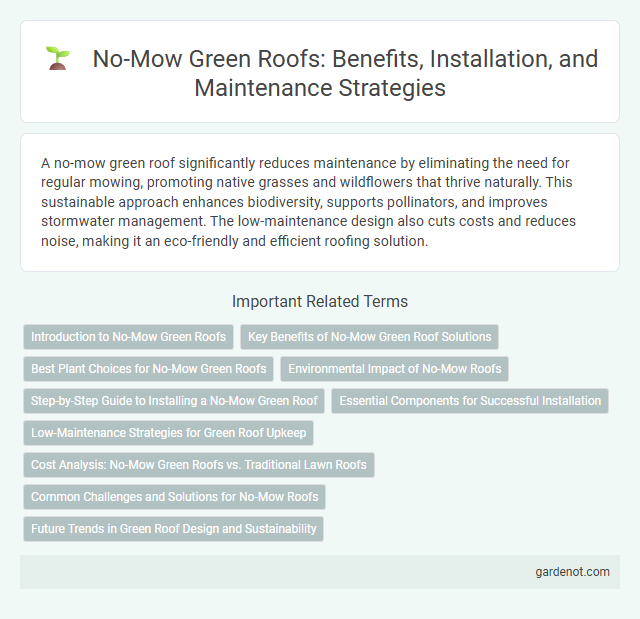 No-Mow Green Roofs: Benefits, Installation, and Maintenance Strategies

A no-mow green roof significantly reduces maintenance by eliminating the need for regular mowing, promoting native grasses and wildflowers that thrive naturally. This sustainable approach enhances biodiversity, supports pollinators, and improves stormwater management. The low-maintenance design also cuts costs and reduces noise, making it an eco-friendly and efficient roofing solution.

Important Related Terms

Introduction to No-Mow Green Roofs

Key Benefits of No-Mow Green Roof Solutions

Best Plant Choices for No-Mow Green Roofs

Environmental Impact of No-Mow Roofs

Step-by-Step Guide to Installing a No-Mow Green Roof

Essential Components for Successful Installation

Low-Maintenance Strategies for Green Roof Upkeep

Cost Analysis: No-Mow Green Roofs vs. Traditional Lawn Roofs

Common Challenges and Solutions for No-Mow Roofs

Future Trends in Green Roof Design and Sustainability

gardenot.com