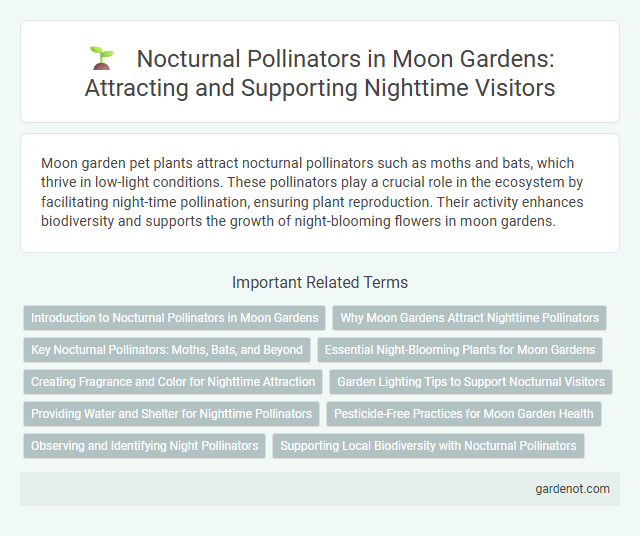 Nocturnal Pollinators in Moon Gardens: Attracting and Supporting Nighttime Visitors

Moon garden pet plants attract nocturnal pollinators such as moths and bats, which thrive in low-light conditions. These pollinators play a crucial role in the ecosystem by facilitating night-time pollination, ensuring plant reproduction. Their activity enhances biodiversity and supports the growth of night-blooming flowers in moon gardens.

Important Related Terms

Introduction to Nocturnal Pollinators in Moon Gardens

Why Moon Gardens Attract Nighttime Pollinators

Key Nocturnal Pollinators: Moths, Bats, and Beyond

Essential Night-Blooming Plants for Moon Gardens

Creating Fragrance and Color for Nighttime Attraction

Garden Lighting Tips to Support Nocturnal Visitors

Providing Water and Shelter for Nighttime Pollinators

Pesticide-Free Practices for Moon Garden Health

Observing and Identifying Night Pollinators

Supporting Local Biodiversity with Nocturnal Pollinators

gardenot.com