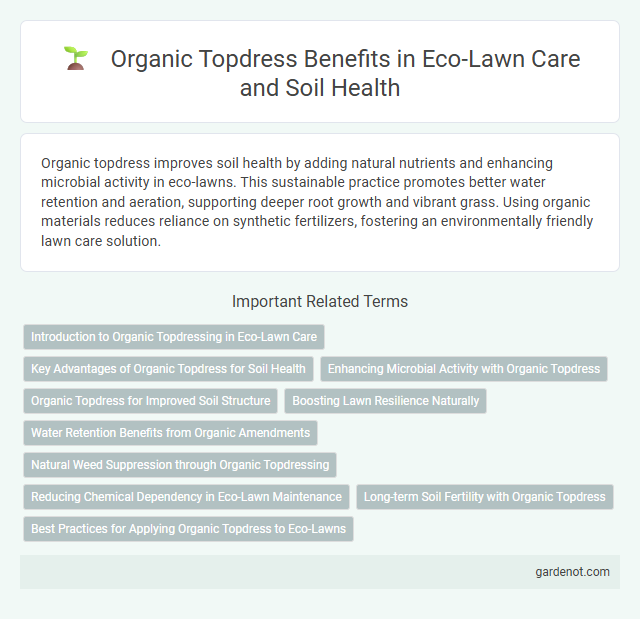 Organic Topdress Benefits in Eco-Lawn Care and Soil Health

Organic topdress improves soil health by adding natural nutrients and enhancing microbial activity in eco-lawns. This sustainable practice promotes better water retention and aeration, supporting deeper root growth and vibrant grass. Using organic materials reduces reliance on synthetic fertilizers, fostering an environmentally friendly lawn care solution.

Important Related Terms

Introduction to Organic Topdressing in Eco-Lawn Care

Key Advantages of Organic Topdress for Soil Health

Enhancing Microbial Activity with Organic Topdress

Organic Topdress for Improved Soil Structure

Boosting Lawn Resilience Naturally

Water Retention Benefits from Organic Amendments

Natural Weed Suppression through Organic Topdressing

Reducing Chemical Dependency in Eco-Lawn Maintenance

Long-term Soil Fertility with Organic Topdress

Best Practices for Applying Organic Topdress to Eco-Lawns

gardenot.com