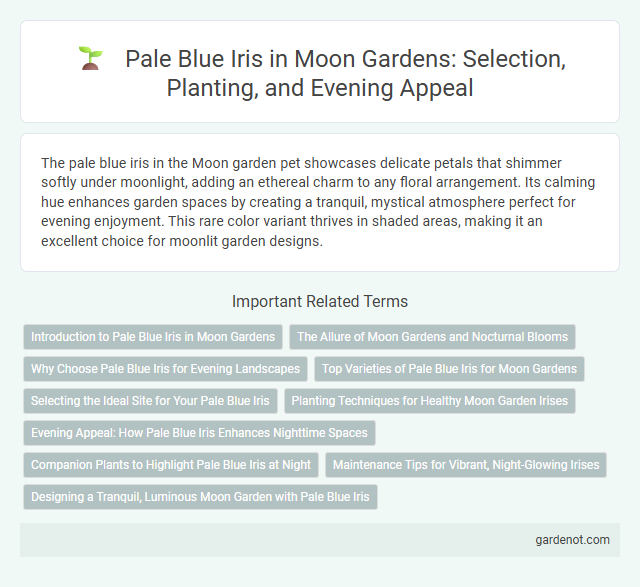 Pale Blue Iris in Moon Gardens: Selection, Planting, and Evening Appeal

The pale blue iris in the Moon garden pet showcases delicate petals that shimmer softly under moonlight, adding an ethereal charm to any floral arrangement. Its calming hue enhances garden spaces by creating a tranquil, mystical atmosphere perfect for evening enjoyment. This rare color variant thrives in shaded areas, making it an excellent choice for moonlit garden designs.

Important Related Terms

Introduction to Pale Blue Iris in Moon Gardens

The Allure of Moon Gardens and Nocturnal Blooms

Why Choose Pale Blue Iris for Evening Landscapes

Top Varieties of Pale Blue Iris for Moon Gardens

Selecting the Ideal Site for Your Pale Blue Iris

Planting Techniques for Healthy Moon Garden Irises

Evening Appeal: How Pale Blue Iris Enhances Nighttime Spaces

Companion Plants to Highlight Pale Blue Iris at Night

Maintenance Tips for Vibrant, Night-Glowing Irises

Designing a Tranquil, Luminous Moon Garden with Pale Blue Iris

gardenot.com