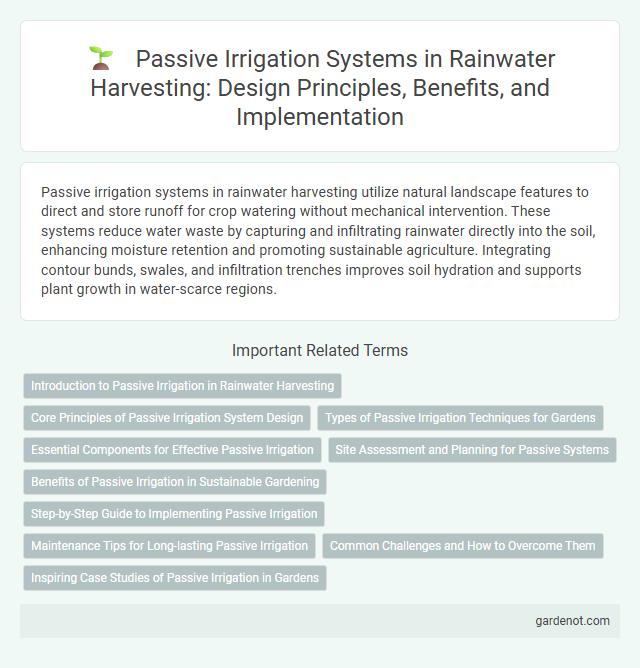 Passive Irrigation Systems in Rainwater Harvesting: Design Principles, Benefits, and Implementation

Passive irrigation systems in rainwater harvesting utilize natural landscape features to direct and store runoff for crop watering without mechanical intervention. These systems reduce water waste by capturing and infiltrating rainwater directly into the soil, enhancing moisture retention and promoting sustainable agriculture. Integrating contour bunds, swales, and infiltration trenches improves soil hydration and supports plant growth in water-scarce regions.

Important Related Terms

Introduction to Passive Irrigation in Rainwater Harvesting

Core Principles of Passive Irrigation System Design

Types of Passive Irrigation Techniques for Gardens

Essential Components for Effective Passive Irrigation

Site Assessment and Planning for Passive Systems

Benefits of Passive Irrigation in Sustainable Gardening

Step-by-Step Guide to Implementing Passive Irrigation

Maintenance Tips for Long-lasting Passive Irrigation

Common Challenges and How to Overcome Them

Inspiring Case Studies of Passive Irrigation in Gardens

gardenot.com