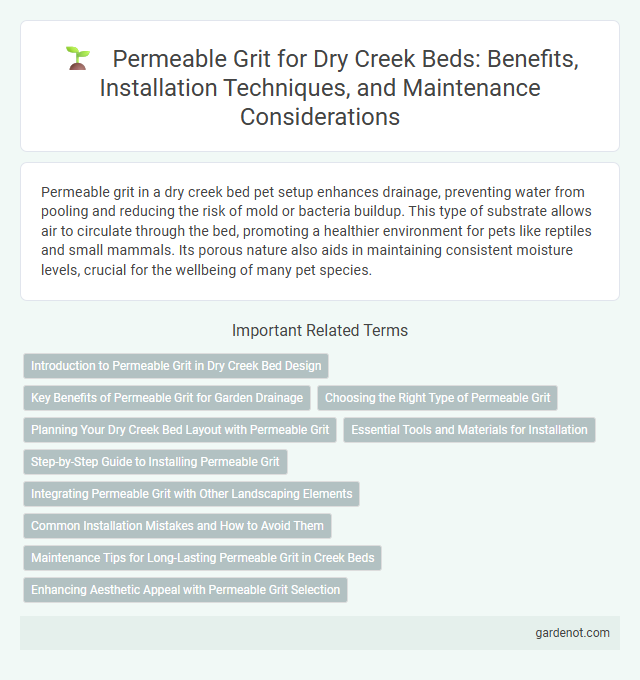 Permeable Grit for Dry Creek Beds: Benefits, Installation Techniques, and Maintenance Considerations

Permeable grit in a dry creek bed pet setup enhances drainage, preventing water from pooling and reducing the risk of mold or bacteria buildup. This type of substrate allows air to circulate through the bed, promoting a healthier environment for pets like reptiles and small mammals. Its porous nature also aids in maintaining consistent moisture levels, crucial for the wellbeing of many pet species.

Important Related Terms

Introduction to Permeable Grit in Dry Creek Bed Design

Key Benefits of Permeable Grit for Garden Drainage

Choosing the Right Type of Permeable Grit

Planning Your Dry Creek Bed Layout with Permeable Grit

Essential Tools and Materials for Installation

Step-by-Step Guide to Installing Permeable Grit

Integrating Permeable Grit with Other Landscaping Elements

Common Installation Mistakes and How to Avoid Them

Maintenance Tips for Long-Lasting Permeable Grit in Creek Beds

Enhancing Aesthetic Appeal with Permeable Grit Selection

gardenot.com