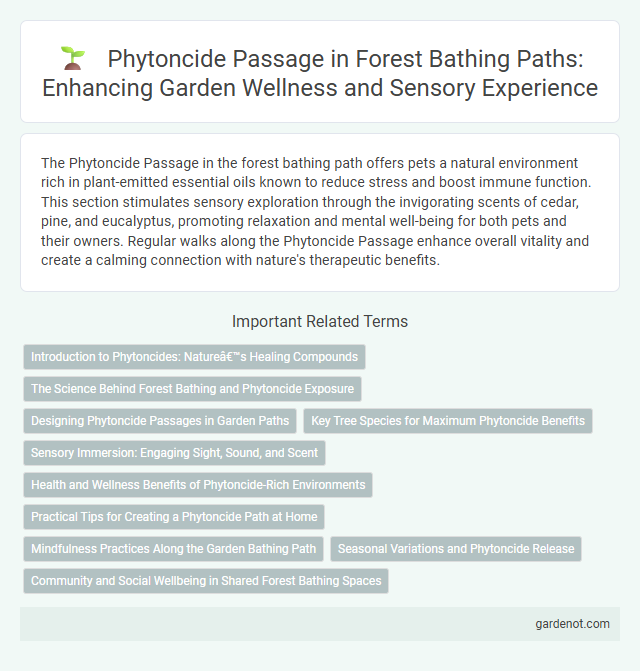 Phytoncide Passage in Forest Bathing Paths: Enhancing Garden Wellness and Sensory Experience

The Phytoncide Passage in the forest bathing path offers pets a natural environment rich in plant-emitted essential oils known to reduce stress and boost immune function. This section stimulates sensory exploration through the invigorating scents of cedar, pine, and eucalyptus, promoting relaxation and mental well-being for both pets and their owners. Regular walks along the Phytoncide Passage enhance overall vitality and create a calming connection with nature's therapeutic benefits.

Important Related Terms

Introduction to Phytoncides: Natureâ€™s Healing Compounds

The Science Behind Forest Bathing and Phytoncide Exposure

Designing Phytoncide Passages in Garden Paths

Key Tree Species for Maximum Phytoncide Benefits

Sensory Immersion: Engaging Sight, Sound, and Scent

Health and Wellness Benefits of Phytoncide-Rich Environments

Practical Tips for Creating a Phytoncide Path at Home

Mindfulness Practices Along the Garden Bathing Path

Seasonal Variations and Phytoncide Release

Community and Social Wellbeing in Shared Forest Bathing Spaces

gardenot.com