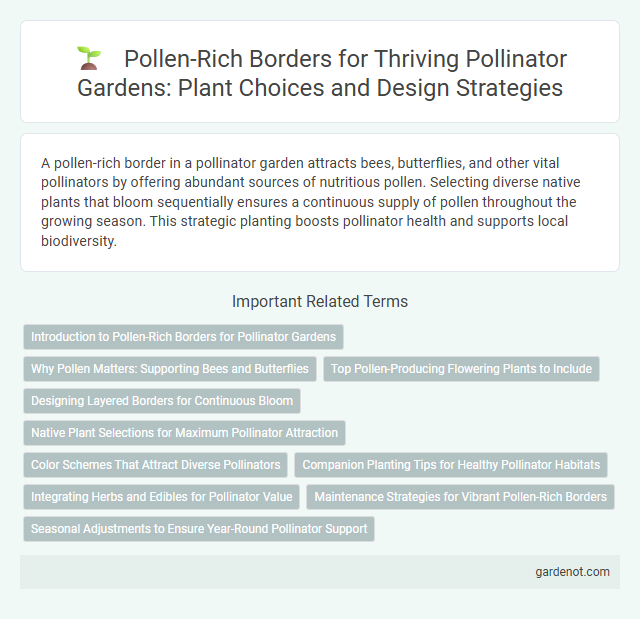 Pollen-Rich Borders for Thriving Pollinator Gardens: Plant Choices and Design Strategies

A pollen-rich border in a pollinator garden attracts bees, butterflies, and other vital pollinators by offering abundant sources of nutritious pollen. Selecting diverse native plants that bloom sequentially ensures a continuous supply of pollen throughout the growing season. This strategic planting boosts pollinator health and supports local biodiversity.

Important Related Terms

Introduction to Pollen-Rich Borders for Pollinator Gardens

Why Pollen Matters: Supporting Bees and Butterflies

Top Pollen-Producing Flowering Plants to Include

Designing Layered Borders for Continuous Bloom

Native Plant Selections for Maximum Pollinator Attraction

Color Schemes That Attract Diverse Pollinators

Companion Planting Tips for Healthy Pollinator Habitats

Integrating Herbs and Edibles for Pollinator Value

Maintenance Strategies for Vibrant Pollen-Rich Borders

Seasonal Adjustments to Ensure Year-Round Pollinator Support

gardenot.com