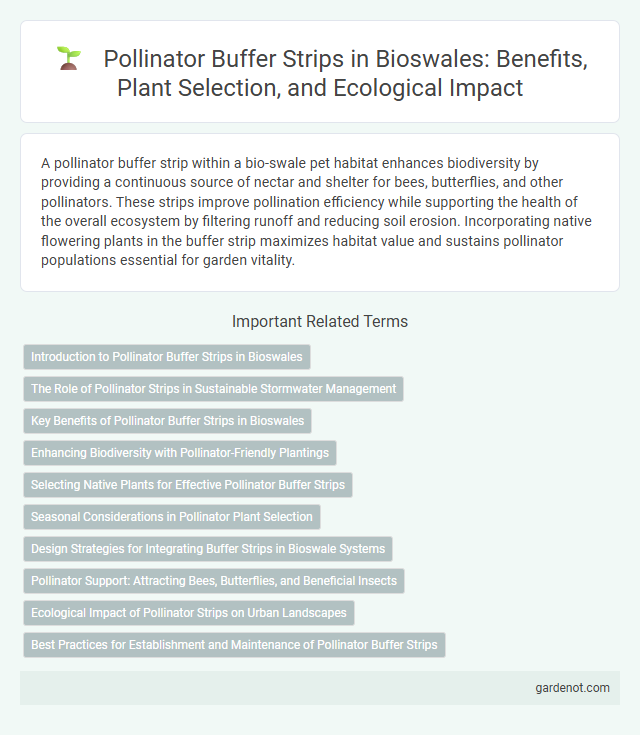 Pollinator Buffer Strips in Bioswales: Benefits, Plant Selection, and Ecological Impact

A pollinator buffer strip within a bio-swale pet habitat enhances biodiversity by providing a continuous source of nectar and shelter for bees, butterflies, and other pollinators. These strips improve pollination efficiency while supporting the health of the overall ecosystem by filtering runoff and reducing soil erosion. Incorporating native flowering plants in the buffer strip maximizes habitat value and sustains pollinator populations essential for garden vitality.

Important Related Terms

Introduction to Pollinator Buffer Strips in Bioswales

The Role of Pollinator Strips in Sustainable Stormwater Management

Key Benefits of Pollinator Buffer Strips in Bioswales

Enhancing Biodiversity with Pollinator-Friendly Plantings

Selecting Native Plants for Effective Pollinator Buffer Strips

Seasonal Considerations in Pollinator Plant Selection

Design Strategies for Integrating Buffer Strips in Bioswale Systems

Pollinator Support: Attracting Bees, Butterflies, and Beneficial Insects

Ecological Impact of Pollinator Strips on Urban Landscapes

Best Practices for Establishment and Maintenance of Pollinator Buffer Strips

gardenot.com