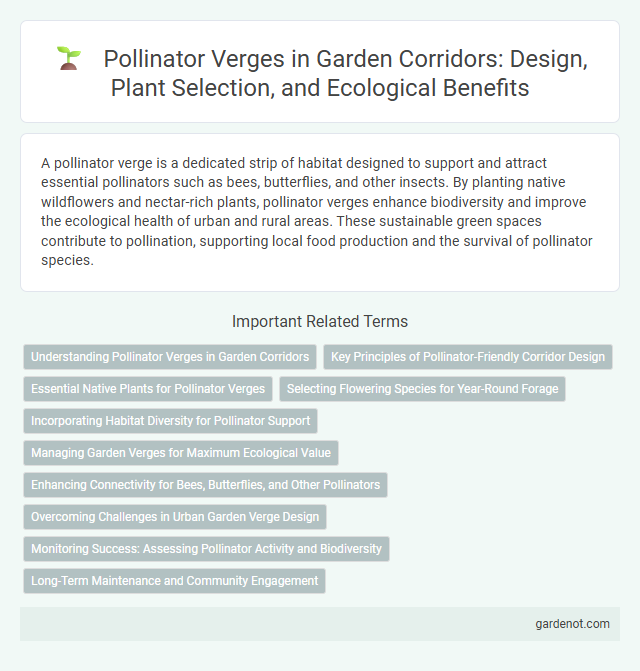 Pollinator Verges in Garden Corridors: Design, Plant Selection, and Ecological Benefits

A pollinator verge is a dedicated strip of habitat designed to support and attract essential pollinators such as bees, butterflies, and other insects. By planting native wildflowers and nectar-rich plants, pollinator verges enhance biodiversity and improve the ecological health of urban and rural areas. These sustainable green spaces contribute to pollination, supporting local food production and the survival of pollinator species.

Important Related Terms

Understanding Pollinator Verges in Garden Corridors

Key Principles of Pollinator-Friendly Corridor Design

Essential Native Plants for Pollinator Verges

Selecting Flowering Species for Year-Round Forage

Incorporating Habitat Diversity for Pollinator Support

Managing Garden Verges for Maximum Ecological Value

Enhancing Connectivity for Bees, Butterflies, and Other Pollinators

Overcoming Challenges in Urban Garden Verge Design

Monitoring Success: Assessing Pollinator Activity and Biodiversity

Long-Term Maintenance and Community Engagement

gardenot.com