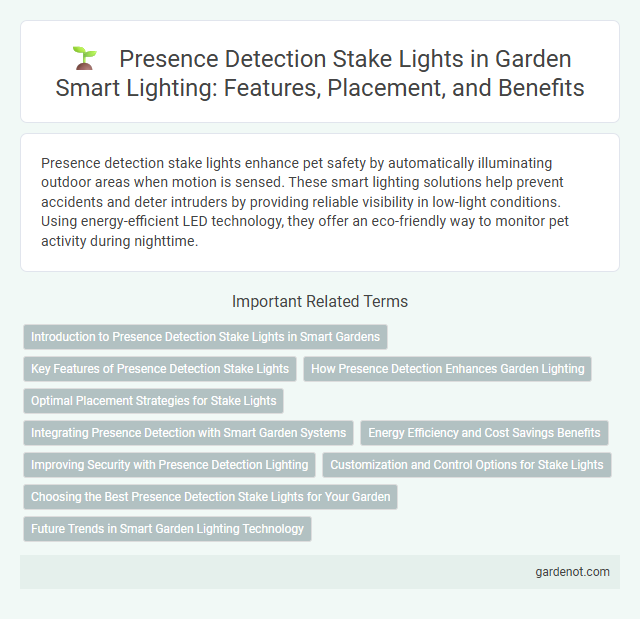 Presence Detection Stake Lights in Garden Smart Lighting: Features, Placement, and Benefits

Presence detection stake lights enhance pet safety by automatically illuminating outdoor areas when motion is sensed. These smart lighting solutions help prevent accidents and deter intruders by providing reliable visibility in low-light conditions. Using energy-efficient LED technology, they offer an eco-friendly way to monitor pet activity during nighttime.

Important Related Terms

Introduction to Presence Detection Stake Lights in Smart Gardens

Key Features of Presence Detection Stake Lights

How Presence Detection Enhances Garden Lighting

Optimal Placement Strategies for Stake Lights

Integrating Presence Detection with Smart Garden Systems

Energy Efficiency and Cost Savings Benefits

Improving Security with Presence Detection Lighting

Customization and Control Options for Stake Lights

Choosing the Best Presence Detection Stake Lights for Your Garden

Future Trends in Smart Garden Lighting Technology

gardenot.com