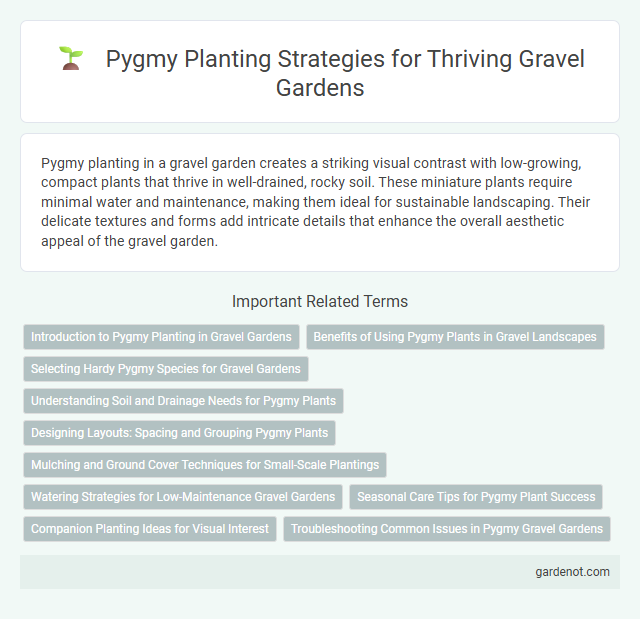 Pygmy Planting Strategies for Thriving Gravel Gardens

Pygmy planting in a gravel garden creates a striking visual contrast with low-growing, compact plants that thrive in well-drained, rocky soil. These miniature plants require minimal water and maintenance, making them ideal for sustainable landscaping. Their delicate textures and forms add intricate details that enhance the overall aesthetic appeal of the gravel garden.

Important Related Terms

Introduction to Pygmy Planting in Gravel Gardens

Benefits of Using Pygmy Plants in Gravel Landscapes

Selecting Hardy Pygmy Species for Gravel Gardens

Understanding Soil and Drainage Needs for Pygmy Plants

Designing Layouts: Spacing and Grouping Pygmy Plants

Mulching and Ground Cover Techniques for Small-Scale Plantings

Watering Strategies for Low-Maintenance Gravel Gardens

Seasonal Care Tips for Pygmy Plant Success

Companion Planting Ideas for Visual Interest

Troubleshooting Common Issues in Pygmy Gravel Gardens

gardenot.com