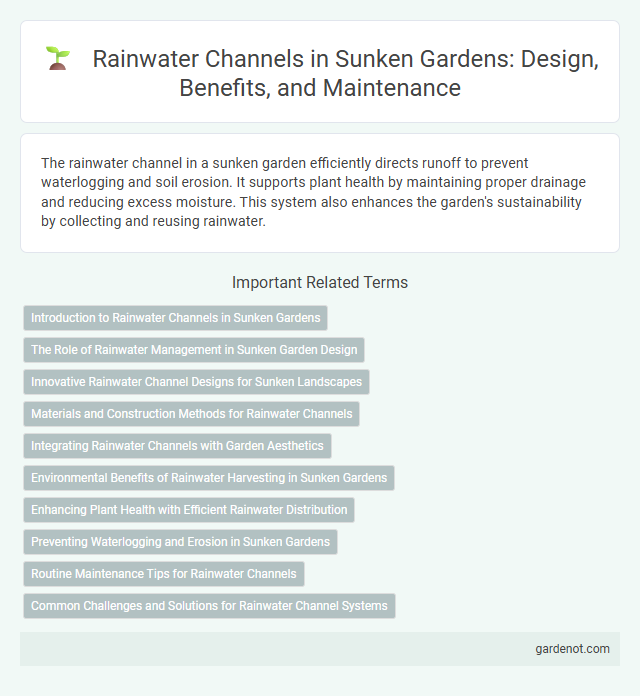 Rainwater Channels in Sunken Gardens: Design, Benefits, and Maintenance

The rainwater channel in a sunken garden efficiently directs runoff to prevent waterlogging and soil erosion. It supports plant health by maintaining proper drainage and reducing excess moisture. This system also enhances the garden's sustainability by collecting and reusing rainwater.

Important Related Terms

Introduction to Rainwater Channels in Sunken Gardens

The Role of Rainwater Management in Sunken Garden Design

Innovative Rainwater Channel Designs for Sunken Landscapes

Materials and Construction Methods for Rainwater Channels

Integrating Rainwater Channels with Garden Aesthetics

Environmental Benefits of Rainwater Harvesting in Sunken Gardens

Enhancing Plant Health with Efficient Rainwater Distribution

Preventing Waterlogging and Erosion in Sunken Gardens

Routine Maintenance Tips for Rainwater Channels

Common Challenges and Solutions for Rainwater Channel Systems

gardenot.com