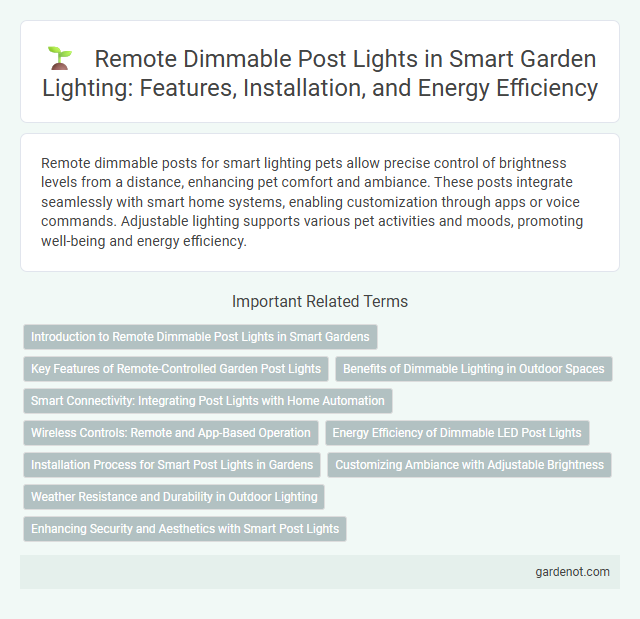 Remote Dimmable Post Lights in Smart Garden Lighting: Features, Installation, and Energy Efficiency

Remote dimmable posts for smart lighting pets allow precise control of brightness levels from a distance, enhancing pet comfort and ambiance. These posts integrate seamlessly with smart home systems, enabling customization through apps or voice commands. Adjustable lighting supports various pet activities and moods, promoting well-being and energy efficiency.

Important Related Terms

Introduction to Remote Dimmable Post Lights in Smart Gardens

Key Features of Remote-Controlled Garden Post Lights

Benefits of Dimmable Lighting in Outdoor Spaces

Smart Connectivity: Integrating Post Lights with Home Automation

Wireless Controls: Remote and App-Based Operation

Energy Efficiency of Dimmable LED Post Lights

Installation Process for Smart Post Lights in Gardens

Customizing Ambiance with Adjustable Brightness

Weather Resistance and Durability in Outdoor Lighting

Enhancing Security and Aesthetics with Smart Post Lights

gardenot.com