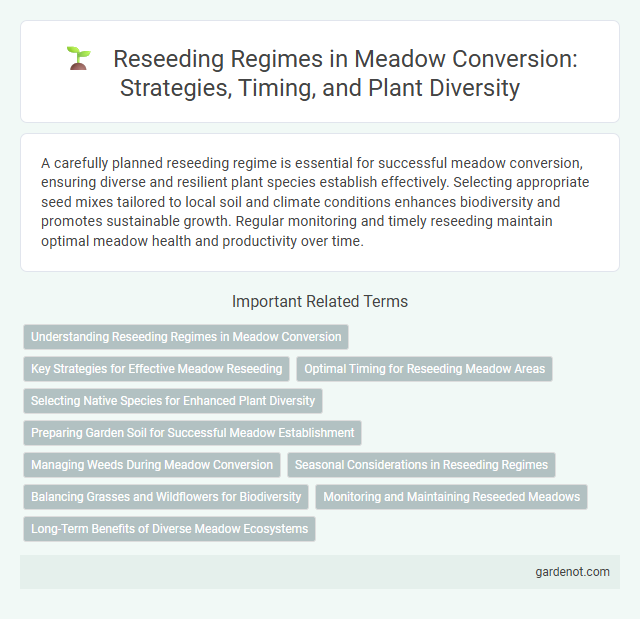 Reseeding Regimes in Meadow Conversion: Strategies, Timing, and Plant Diversity

A carefully planned reseeding regime is essential for successful meadow conversion, ensuring diverse and resilient plant species establish effectively. Selecting appropriate seed mixes tailored to local soil and climate conditions enhances biodiversity and promotes sustainable growth. Regular monitoring and timely reseeding maintain optimal meadow health and productivity over time.

Important Related Terms

Understanding Reseeding Regimes in Meadow Conversion

Key Strategies for Effective Meadow Reseeding

Optimal Timing for Reseeding Meadow Areas

Selecting Native Species for Enhanced Plant Diversity

Preparing Garden Soil for Successful Meadow Establishment

Managing Weeds During Meadow Conversion

Seasonal Considerations in Reseeding Regimes

Balancing Grasses and Wildflowers for Biodiversity

Monitoring and Maintaining Reseeded Meadows

Long-Term Benefits of Diverse Meadow Ecosystems

gardenot.com