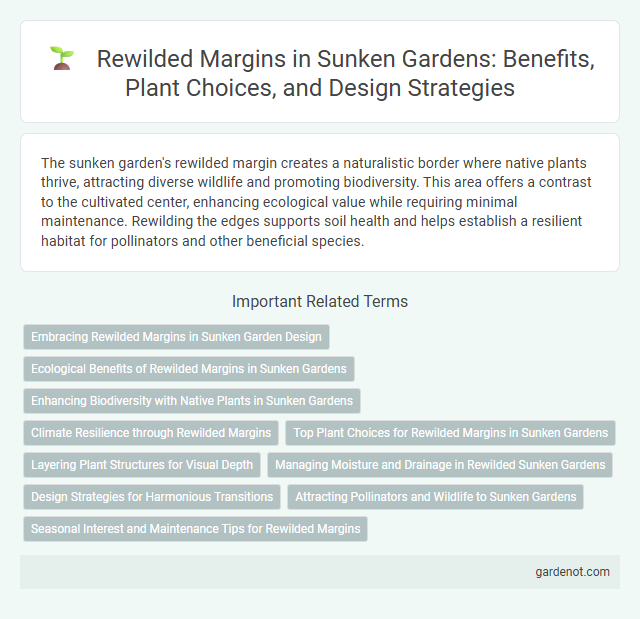 Rewilded Margins in Sunken Gardens: Benefits, Plant Choices, and Design Strategies

The sunken garden's rewilded margin creates a naturalistic border where native plants thrive, attracting diverse wildlife and promoting biodiversity. This area offers a contrast to the cultivated center, enhancing ecological value while requiring minimal maintenance. Rewilding the edges supports soil health and helps establish a resilient habitat for pollinators and other beneficial species.

Important Related Terms

Embracing Rewilded Margins in Sunken Garden Design

Ecological Benefits of Rewilded Margins in Sunken Gardens

Enhancing Biodiversity with Native Plants in Sunken Gardens

Climate Resilience through Rewilded Margins

Top Plant Choices for Rewilded Margins in Sunken Gardens

Layering Plant Structures for Visual Depth

Managing Moisture and Drainage in Rewilded Sunken Gardens

Design Strategies for Harmonious Transitions

Attracting Pollinators and Wildlife to Sunken Gardens

Seasonal Interest and Maintenance Tips for Rewilded Margins

gardenot.com