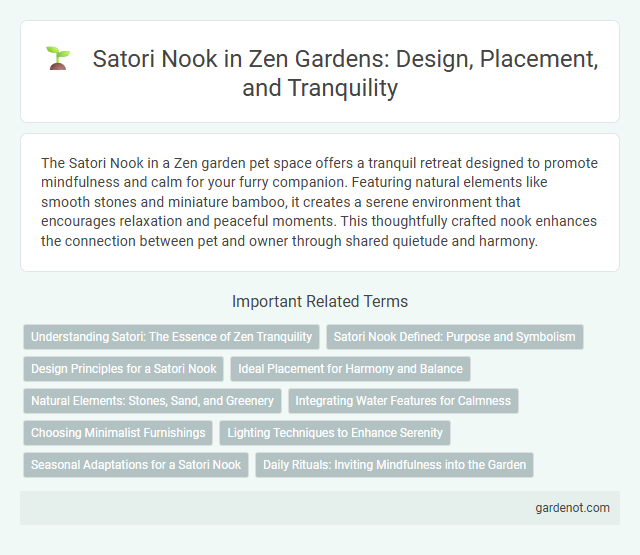 Satori Nook in Zen Gardens: Design, Placement, and Tranquility

The Satori Nook in a Zen garden pet space offers a tranquil retreat designed to promote mindfulness and calm for your furry companion. Featuring natural elements like smooth stones and miniature bamboo, it creates a serene environment that encourages relaxation and peaceful moments. This thoughtfully crafted nook enhances the connection between pet and owner through shared quietude and harmony.

Important Related Terms

Understanding Satori: The Essence of Zen Tranquility

Satori Nook Defined: Purpose and Symbolism

Design Principles for a Satori Nook

Ideal Placement for Harmony and Balance

Natural Elements: Stones, Sand, and Greenery

Integrating Water Features for Calmness

Choosing Minimalist Furnishings

Lighting Techniques to Enhance Serenity

Seasonal Adaptations for a Satori Nook

Daily Rituals: Inviting Mindfulness into the Garden

gardenot.com