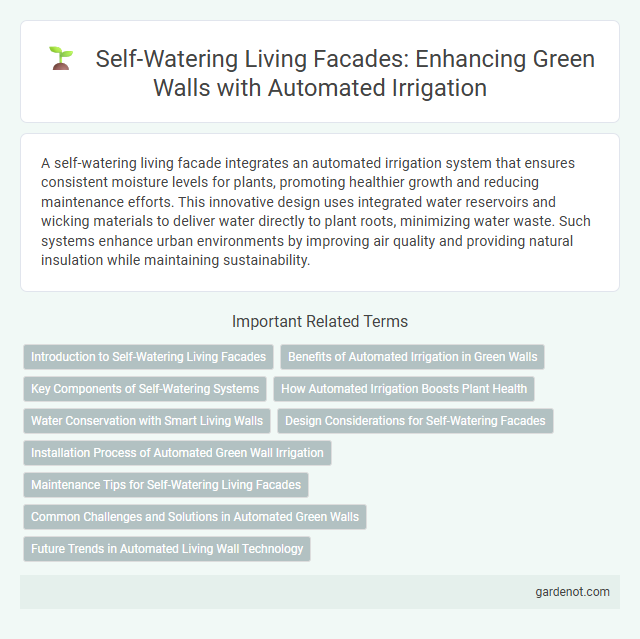 Self-Watering Living Facades: Enhancing Green Walls with Automated Irrigation

A self-watering living facade integrates an automated irrigation system that ensures consistent moisture levels for plants, promoting healthier growth and reducing maintenance efforts. This innovative design uses integrated water reservoirs and wicking materials to deliver water directly to plant roots, minimizing water waste. Such systems enhance urban environments by improving air quality and providing natural insulation while maintaining sustainability.

Important Related Terms

Introduction to Self-Watering Living Facades

Benefits of Automated Irrigation in Green Walls

Key Components of Self-Watering Systems

How Automated Irrigation Boosts Plant Health

Water Conservation with Smart Living Walls

Design Considerations for Self-Watering Facades

Installation Process of Automated Green Wall Irrigation

Maintenance Tips for Self-Watering Living Facades

Common Challenges and Solutions in Automated Green Walls

Future Trends in Automated Living Wall Technology

gardenot.com