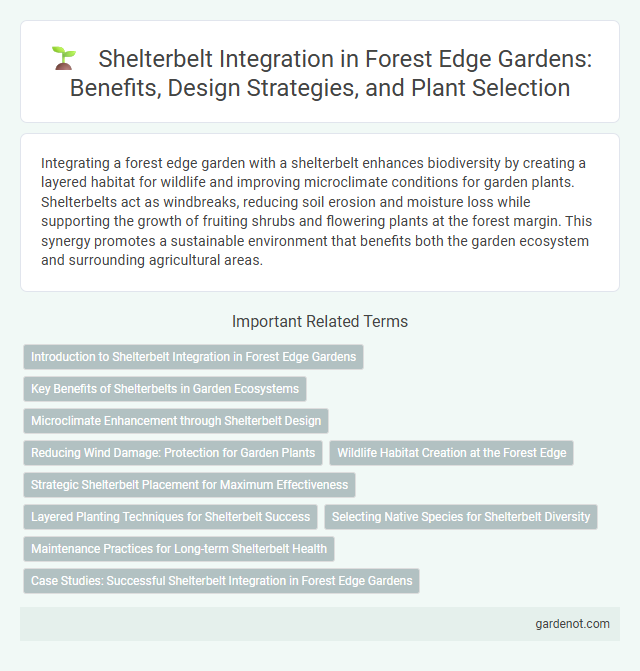 Shelterbelt Integration in Forest Edge Gardens: Benefits, Design Strategies, and Plant Selection

Integrating a forest edge garden with a shelterbelt enhances biodiversity by creating a layered habitat for wildlife and improving microclimate conditions for garden plants. Shelterbelts act as windbreaks, reducing soil erosion and moisture loss while supporting the growth of fruiting shrubs and flowering plants at the forest margin. This synergy promotes a sustainable environment that benefits both the garden ecosystem and surrounding agricultural areas.

Important Related Terms

Introduction to Shelterbelt Integration in Forest Edge Gardens

Key Benefits of Shelterbelts in Garden Ecosystems

Microclimate Enhancement through Shelterbelt Design

Reducing Wind Damage: Protection for Garden Plants

Wildlife Habitat Creation at the Forest Edge

Strategic Shelterbelt Placement for Maximum Effectiveness

Layered Planting Techniques for Shelterbelt Success

Selecting Native Species for Shelterbelt Diversity

Maintenance Practices for Long-term Shelterbelt Health

Case Studies: Successful Shelterbelt Integration in Forest Edge Gardens

gardenot.com