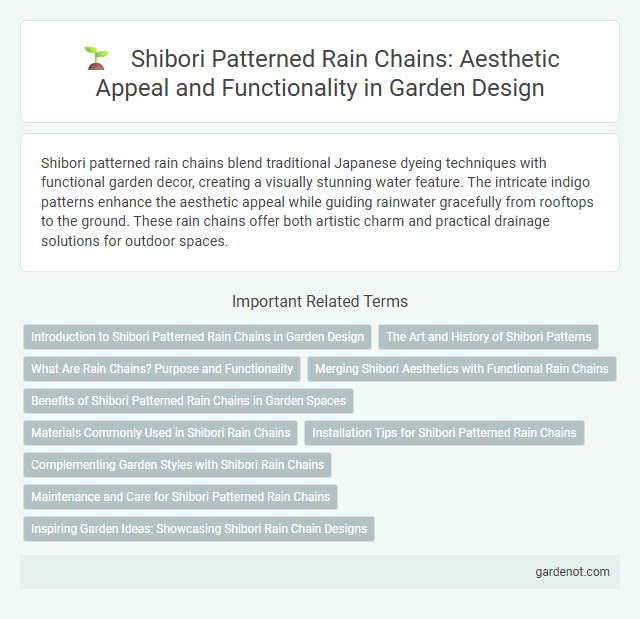 Shibori Patterned Rain Chains: Aesthetic Appeal and Functionality in Garden Design

Shibori patterned rain chains blend traditional Japanese dyeing techniques with functional garden decor, creating a visually stunning water feature. The intricate indigo patterns enhance the aesthetic appeal while guiding rainwater gracefully from rooftops to the ground. These rain chains offer both artistic charm and practical drainage solutions for outdoor spaces.

Important Related Terms

Introduction to Shibori Patterned Rain Chains in Garden Design

The Art and History of Shibori Patterns

What Are Rain Chains? Purpose and Functionality

Merging Shibori Aesthetics with Functional Rain Chains

Benefits of Shibori Patterned Rain Chains in Garden Spaces

Materials Commonly Used in Shibori Rain Chains

Installation Tips for Shibori Patterned Rain Chains

Complementing Garden Styles with Shibori Rain Chains

Maintenance and Care for Shibori Patterned Rain Chains

Inspiring Garden Ideas: Showcasing Shibori Rain Chain Designs

gardenot.com