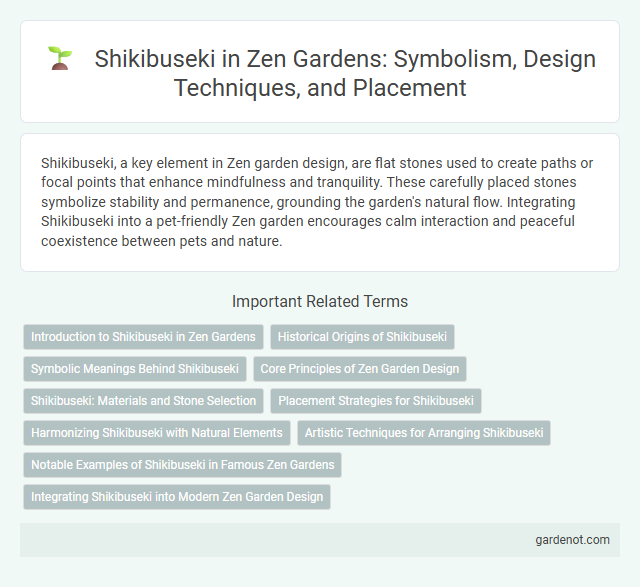 Shikibuseki in Zen Gardens: Symbolism, Design Techniques, and Placement

Shikibuseki, a key element in Zen garden design, are flat stones used to create paths or focal points that enhance mindfulness and tranquility. These carefully placed stones symbolize stability and permanence, grounding the garden's natural flow. Integrating Shikibuseki into a pet-friendly Zen garden encourages calm interaction and peaceful coexistence between pets and nature.

Important Related Terms

Introduction to Shikibuseki in Zen Gardens
Historical Origins of Shikibuseki
Symbolic Meanings Behind Shikibuseki
Core Principles of Zen Garden Design
Shikibuseki: Materials and Stone Selection
Placement Strategies for Shikibuseki
Harmonizing Shikibuseki with Natural Elements
Artistic Techniques for Arranging Shikibuseki
Notable Examples of Shikibuseki in Famous Zen Gardens
Integrating Shikibuseki into Modern Zen Garden Design

gardenot.com