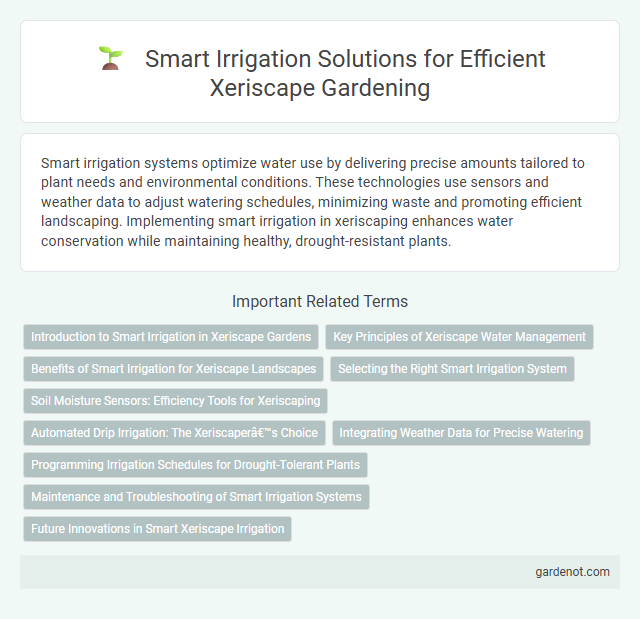 Smart Irrigation Solutions for Efficient Xeriscape Gardening

Smart irrigation systems optimize water use by delivering precise amounts tailored to plant needs and environmental conditions. These technologies use sensors and weather data to adjust watering schedules, minimizing waste and promoting efficient landscaping. Implementing smart irrigation in xeriscaping enhances water conservation while maintaining healthy, drought-resistant plants.

Important Related Terms

Introduction to Smart Irrigation in Xeriscape Gardens

Key Principles of Xeriscape Water Management

Benefits of Smart Irrigation for Xeriscape Landscapes

Selecting the Right Smart Irrigation System

Soil Moisture Sensors: Efficiency Tools for Xeriscaping

Automated Drip Irrigation: The Xeriscaperâ€™s Choice

Integrating Weather Data for Precise Watering

Programming Irrigation Schedules for Drought-Tolerant Plants

Maintenance and Troubleshooting of Smart Irrigation Systems

Future Innovations in Smart Xeriscape Irrigation

gardenot.com