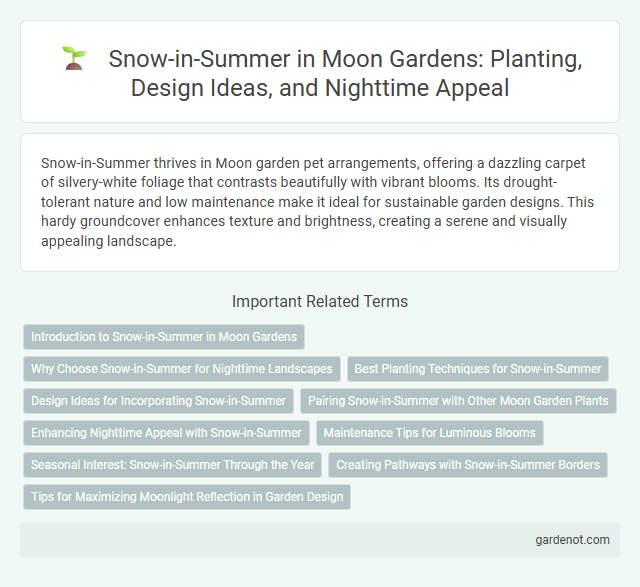 Snow-in-Summer in Moon Gardens: Planting, Design Ideas, and Nighttime Appeal

Snow-in-Summer thrives in Moon garden pet arrangements, offering a dazzling carpet of silvery-white foliage that contrasts beautifully with vibrant blooms. Its drought-tolerant nature and low maintenance make it ideal for sustainable garden designs. This hardy groundcover enhances texture and brightness, creating a serene and visually appealing landscape.

Important Related Terms

Introduction to Snow-in-Summer in Moon Gardens

Why Choose Snow-in-Summer for Nighttime Landscapes

Best Planting Techniques for Snow-in-Summer

Design Ideas for Incorporating Snow-in-Summer

Pairing Snow-in-Summer with Other Moon Garden Plants

Enhancing Nighttime Appeal with Snow-in-Summer

Maintenance Tips for Luminous Blooms

Seasonal Interest: Snow-in-Summer Through the Year

Creating Pathways with Snow-in-Summer Borders

Tips for Maximizing Moonlight Reflection in Garden Design

gardenot.com