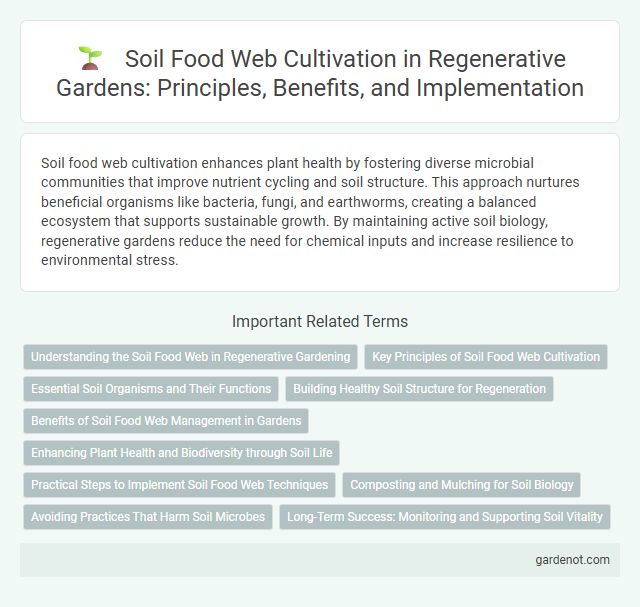 Soil Food Web Cultivation in Regenerative Gardens: Principles, Benefits, and Implementation

Soil food web cultivation enhances plant health by fostering diverse microbial communities that improve nutrient cycling and soil structure. This approach nurtures beneficial organisms like bacteria, fungi, and earthworms, creating a balanced ecosystem that supports sustainable growth. By maintaining active soil biology, regenerative gardens reduce the need for chemical inputs and increase resilience to environmental stress.

Important Related Terms

Understanding the Soil Food Web in Regenerative Gardening

Key Principles of Soil Food Web Cultivation

Essential Soil Organisms and Their Functions

Building Healthy Soil Structure for Regeneration

Benefits of Soil Food Web Management in Gardens

Enhancing Plant Health and Biodiversity through Soil Life

Practical Steps to Implement Soil Food Web Techniques

Composting and Mulching for Soil Biology

Avoiding Practices That Harm Soil Microbes

Long-Term Success: Monitoring and Supporting Soil Vitality

gardenot.com