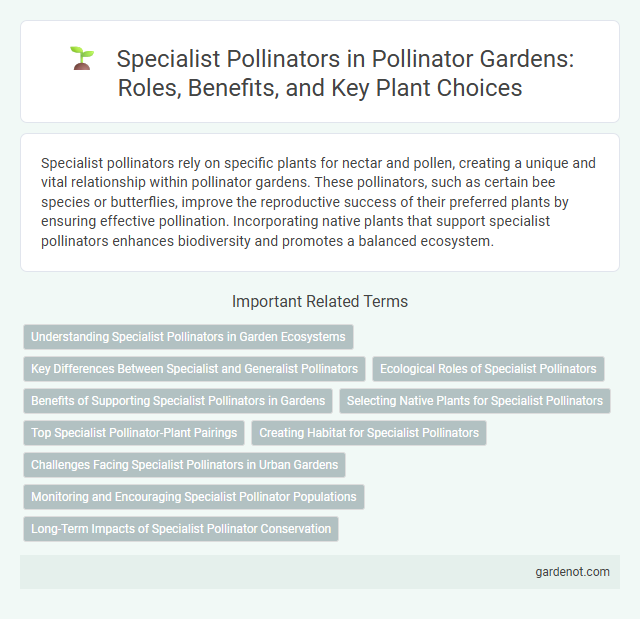 Specialist Pollinators in Pollinator Gardens: Roles, Benefits, and Key Plant Choices

Specialist pollinators rely on specific plants for nectar and pollen, creating a unique and vital relationship within pollinator gardens. These pollinators, such as certain bee species or butterflies, improve the reproductive success of their preferred plants by ensuring effective pollination. Incorporating native plants that support specialist pollinators enhances biodiversity and promotes a balanced ecosystem.

Important Related Terms

Understanding Specialist Pollinators in Garden Ecosystems

Key Differences Between Specialist and Generalist Pollinators

Ecological Roles of Specialist Pollinators

Benefits of Supporting Specialist Pollinators in Gardens

Selecting Native Plants for Specialist Pollinators

Top Specialist Pollinator-Plant Pairings

Creating Habitat for Specialist Pollinators

Challenges Facing Specialist Pollinators in Urban Gardens

Monitoring and Encouraging Specialist Pollinator Populations

Long-Term Impacts of Specialist Pollinator Conservation

gardenot.com