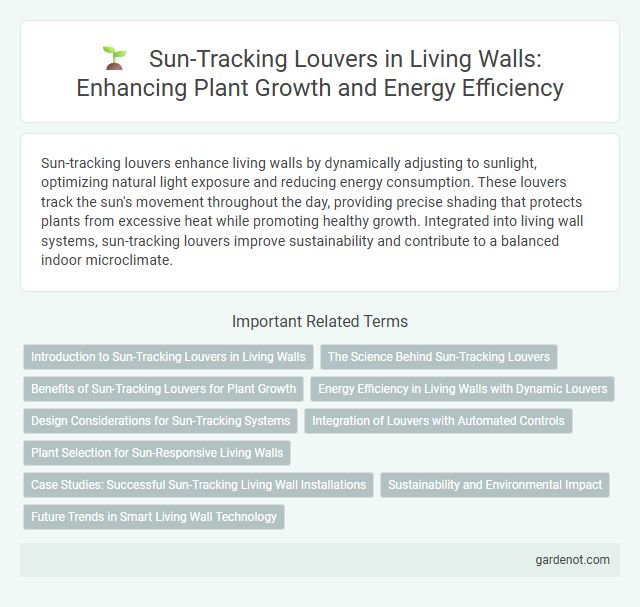 Sun-Tracking Louvers in Living Walls: Enhancing Plant Growth and Energy Efficiency

Sun-tracking louvers enhance living walls by dynamically adjusting to sunlight, optimizing natural light exposure and reducing energy consumption. These louvers track the sun's movement throughout the day, providing precise shading that protects plants from excessive heat while promoting healthy growth. Integrated into living wall systems, sun-tracking louvers improve sustainability and contribute to a balanced indoor microclimate.

Important Related Terms

Introduction to Sun-Tracking Louvers in Living Walls

The Science Behind Sun-Tracking Louvers

Benefits of Sun-Tracking Louvers for Plant Growth

Energy Efficiency in Living Walls with Dynamic Louvers

Design Considerations for Sun-Tracking Systems

Integration of Louvers with Automated Controls

Plant Selection for Sun-Responsive Living Walls

Case Studies: Successful Sun-Tracking Living Wall Installations

Sustainability and Environmental Impact

Future Trends in Smart Living Wall Technology

gardenot.com