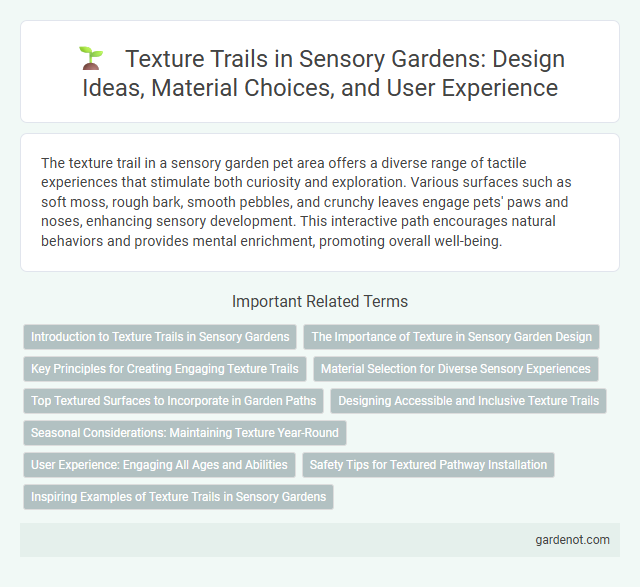 Texture Trails in Sensory Gardens: Design Ideas, Material Choices, and User Experience

The texture trail in a sensory garden pet area offers a diverse range of tactile experiences that stimulate both curiosity and exploration. Various surfaces such as soft moss, rough bark, smooth pebbles, and crunchy leaves engage pets' paws and noses, enhancing sensory development. This interactive path encourages natural behaviors and provides mental enrichment, promoting overall well-being.

Important Related Terms

Introduction to Texture Trails in Sensory Gardens

The Importance of Texture in Sensory Garden Design

Key Principles for Creating Engaging Texture Trails

Material Selection for Diverse Sensory Experiences

Top Textured Surfaces to Incorporate in Garden Paths

Designing Accessible and Inclusive Texture Trails

Seasonal Considerations: Maintaining Texture Year-Round

User Experience: Engaging All Ages and Abilities

Safety Tips for Textured Pathway Installation

Inspiring Examples of Texture Trails in Sensory Gardens

gardenot.com