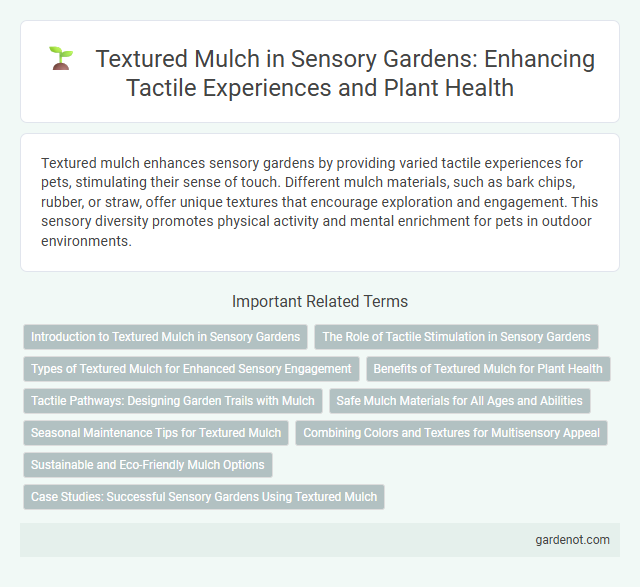 Textured Mulch in Sensory Gardens: Enhancing Tactile Experiences and Plant Health

Textured mulch enhances sensory gardens by providing varied tactile experiences for pets, stimulating their sense of touch. Different mulch materials, such as bark chips, rubber, or straw, offer unique textures that encourage exploration and engagement. This sensory diversity promotes physical activity and mental enrichment for pets in outdoor environments.

Important Related Terms

Introduction to Textured Mulch in Sensory Gardens

The Role of Tactile Stimulation in Sensory Gardens

Types of Textured Mulch for Enhanced Sensory Engagement

Benefits of Textured Mulch for Plant Health

Tactile Pathways: Designing Garden Trails with Mulch

Safe Mulch Materials for All Ages and Abilities

Seasonal Maintenance Tips for Textured Mulch

Combining Colors and Textures for Multisensory Appeal

Sustainable and Eco-Friendly Mulch Options

Case Studies: Successful Sensory Gardens Using Textured Mulch

gardenot.com