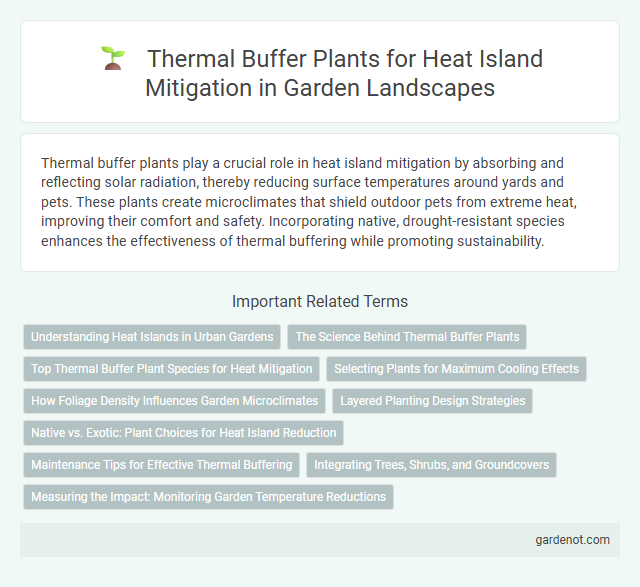 Thermal Buffer Plants for Heat Island Mitigation in Garden Landscapes

Thermal buffer plants play a crucial role in heat island mitigation by absorbing and reflecting solar radiation, thereby reducing surface temperatures around yards and pets. These plants create microclimates that shield outdoor pets from extreme heat, improving their comfort and safety. Incorporating native, drought-resistant species enhances the effectiveness of thermal buffering while promoting sustainability.

Important Related Terms

Understanding Heat Islands in Urban Gardens

The Science Behind Thermal Buffer Plants

Top Thermal Buffer Plant Species for Heat Mitigation

Selecting Plants for Maximum Cooling Effects

How Foliage Density Influences Garden Microclimates

Layered Planting Design Strategies

Native vs. Exotic: Plant Choices for Heat Island Reduction

Maintenance Tips for Effective Thermal Buffering

Integrating Trees, Shrubs, and Groundcovers

Measuring the Impact: Monitoring Garden Temperature Reductions

gardenot.com