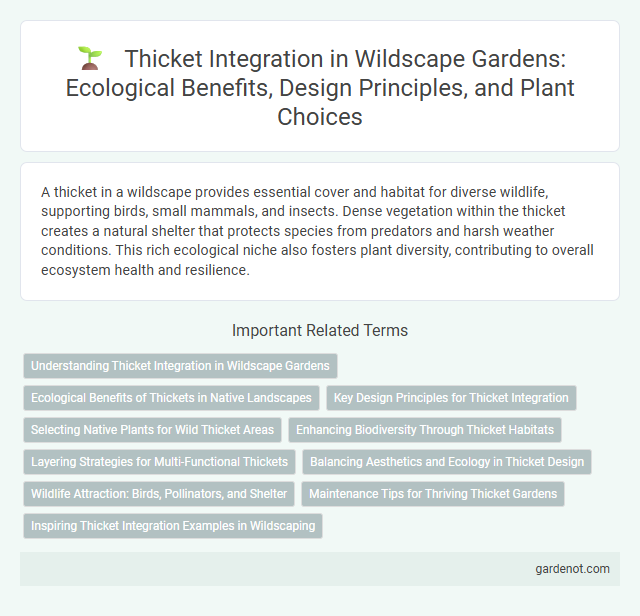 Thicket Integration in Wildscape Gardens: Ecological Benefits, Design Principles, and Plant Choices

A thicket in a wildscape provides essential cover and habitat for diverse wildlife, supporting birds, small mammals, and insects. Dense vegetation within the thicket creates a natural shelter that protects species from predators and harsh weather conditions. This rich ecological niche also fosters plant diversity, contributing to overall ecosystem health and resilience.

Important Related Terms

Understanding Thicket Integration in Wildscape Gardens

Ecological Benefits of Thickets in Native Landscapes

Key Design Principles for Thicket Integration

Selecting Native Plants for Wild Thicket Areas

Enhancing Biodiversity Through Thicket Habitats

Layering Strategies for Multi-Functional Thickets

Balancing Aesthetics and Ecology in Thicket Design

Wildlife Attraction: Birds, Pollinators, and Shelter

Maintenance Tips for Thriving Thicket Gardens

Inspiring Thicket Integration Examples in Wildscaping

gardenot.com