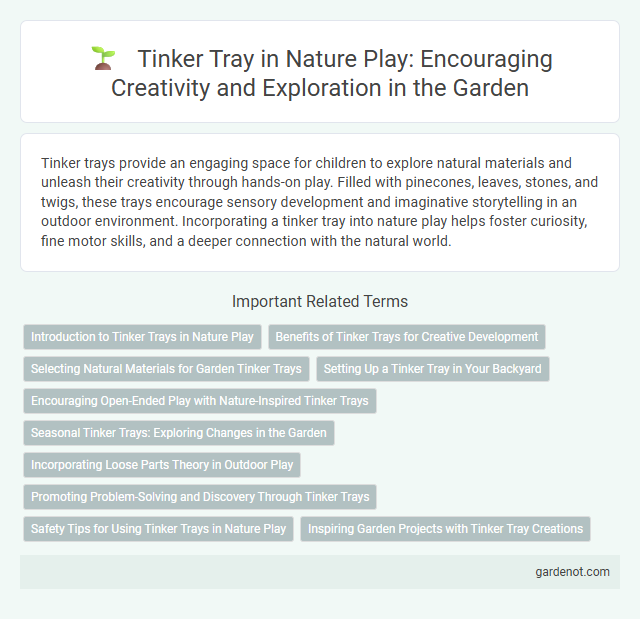 Tinker Tray in Nature Play: Encouraging Creativity and Exploration in the Garden

Tinker trays provide an engaging space for children to explore natural materials and unleash their creativity through hands-on play. Filled with pinecones, leaves, stones, and twigs, these trays encourage sensory development and imaginative storytelling in an outdoor environment. Incorporating a tinker tray into nature play helps foster curiosity, fine motor skills, and a deeper connection with the natural world.

Important Related Terms

Introduction to Tinker Trays in Nature Play

Benefits of Tinker Trays for Creative Development

Selecting Natural Materials for Garden Tinker Trays

Setting Up a Tinker Tray in Your Backyard

Encouraging Open-Ended Play with Nature-Inspired Tinker Trays

Seasonal Tinker Trays: Exploring Changes in the Garden

Incorporating Loose Parts Theory in Outdoor Play

Promoting Problem-Solving and Discovery Through Tinker Trays

Safety Tips for Using Tinker Trays in Nature Play

Inspiring Garden Projects with Tinker Tray Creations

gardenot.com