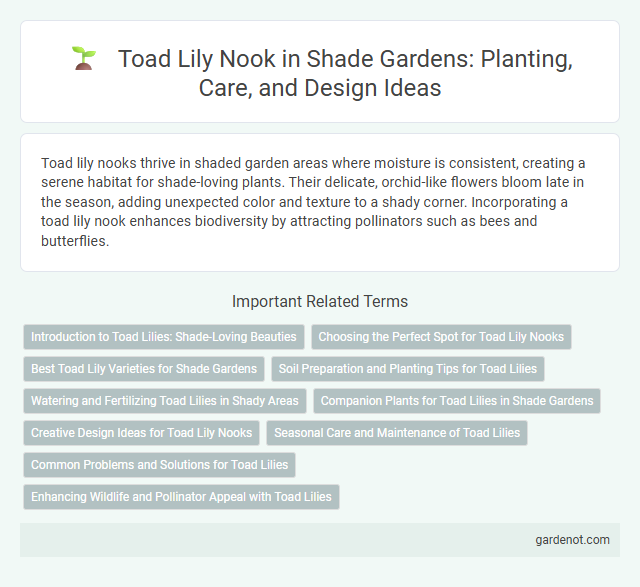 Toad Lily Nook in Shade Gardens: Planting, Care, and Design Ideas

Toad lily nooks thrive in shaded garden areas where moisture is consistent, creating a serene habitat for shade-loving plants. Their delicate, orchid-like flowers bloom late in the season, adding unexpected color and texture to a shady corner. Incorporating a toad lily nook enhances biodiversity by attracting pollinators such as bees and butterflies.

Important Related Terms

Introduction to Toad Lilies: Shade-Loving Beauties

Choosing the Perfect Spot for Toad Lily Nooks

Best Toad Lily Varieties for Shade Gardens

Soil Preparation and Planting Tips for Toad Lilies

Watering and Fertilizing Toad Lilies in Shady Areas

Companion Plants for Toad Lilies in Shade Gardens

Creative Design Ideas for Toad Lily Nooks

Seasonal Care and Maintenance of Toad Lilies

Common Problems and Solutions for Toad Lilies

Enhancing Wildlife and Pollinator Appeal with Toad Lilies

gardenot.com