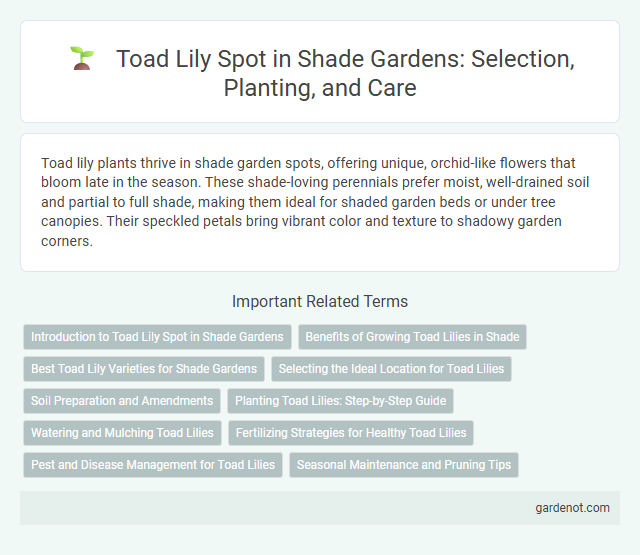 Toad Lily Spot in Shade Gardens: Selection, Planting, and Care

Toad lily plants thrive in shade garden spots, offering unique, orchid-like flowers that bloom late in the season. These shade-loving perennials prefer moist, well-drained soil and partial to full shade, making them ideal for shaded garden beds or under tree canopies. Their speckled petals bring vibrant color and texture to shadowy garden corners.

Important Related Terms

Introduction to Toad Lily Spot in Shade Gardens

Benefits of Growing Toad Lilies in Shade

Best Toad Lily Varieties for Shade Gardens

Selecting the Ideal Location for Toad Lilies

Soil Preparation and Amendments

Planting Toad Lilies: Step-by-Step Guide

Watering and Mulching Toad Lilies

Fertilizing Strategies for Healthy Toad Lilies

Pest and Disease Management for Toad Lilies

Seasonal Maintenance and Pruning Tips

gardenot.com