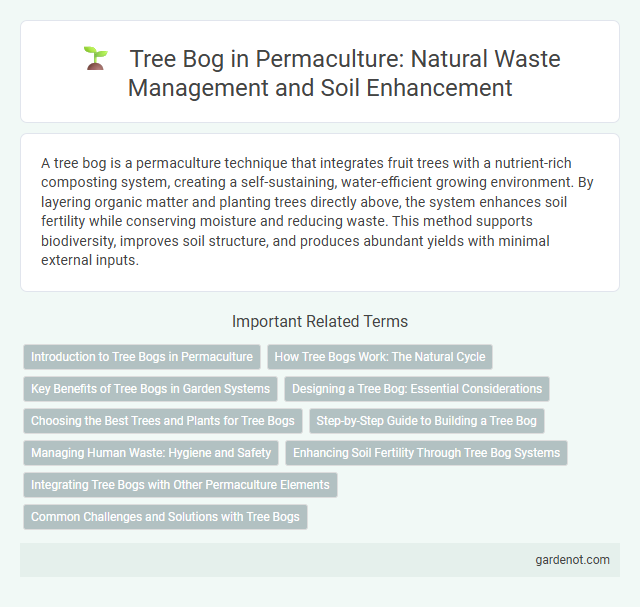 Tree Bog in Permaculture: Natural Waste Management and Soil Enhancement

A tree bog is a permaculture technique that integrates fruit trees with a nutrient-rich composting system, creating a self-sustaining, water-efficient growing environment. By layering organic matter and planting trees directly above, the system enhances soil fertility while conserving moisture and reducing waste. This method supports biodiversity, improves soil structure, and produces abundant yields with minimal external inputs.

Important Related Terms

Introduction to Tree Bogs in Permaculture

How Tree Bogs Work: The Natural Cycle

Key Benefits of Tree Bogs in Garden Systems

Designing a Tree Bog: Essential Considerations

Choosing the Best Trees and Plants for Tree Bogs

Step-by-Step Guide to Building a Tree Bog

Managing Human Waste: Hygiene and Safety

Enhancing Soil Fertility Through Tree Bog Systems

Integrating Tree Bogs with Other Permaculture Elements

Common Challenges and Solutions with Tree Bogs

gardenot.com