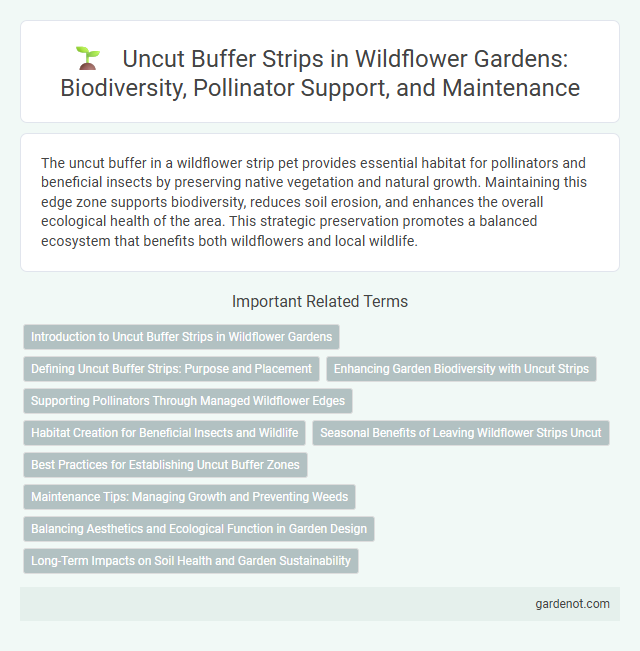 Uncut Buffer Strips in Wildflower Gardens: Biodiversity, Pollinator Support, and Maintenance

The uncut buffer in a wildflower strip pet provides essential habitat for pollinators and beneficial insects by preserving native vegetation and natural growth. Maintaining this edge zone supports biodiversity, reduces soil erosion, and enhances the overall ecological health of the area. This strategic preservation promotes a balanced ecosystem that benefits both wildflowers and local wildlife.

Important Related Terms

Introduction to Uncut Buffer Strips in Wildflower Gardens

Defining Uncut Buffer Strips: Purpose and Placement

Enhancing Garden Biodiversity with Uncut Strips

Supporting Pollinators Through Managed Wildflower Edges

Habitat Creation for Beneficial Insects and Wildlife

Seasonal Benefits of Leaving Wildflower Strips Uncut

Best Practices for Establishing Uncut Buffer Zones

Maintenance Tips: Managing Growth and Preventing Weeds

Balancing Aesthetics and Ecological Function in Garden Design

Long-Term Impacts on Soil Health and Garden Sustainability

gardenot.com