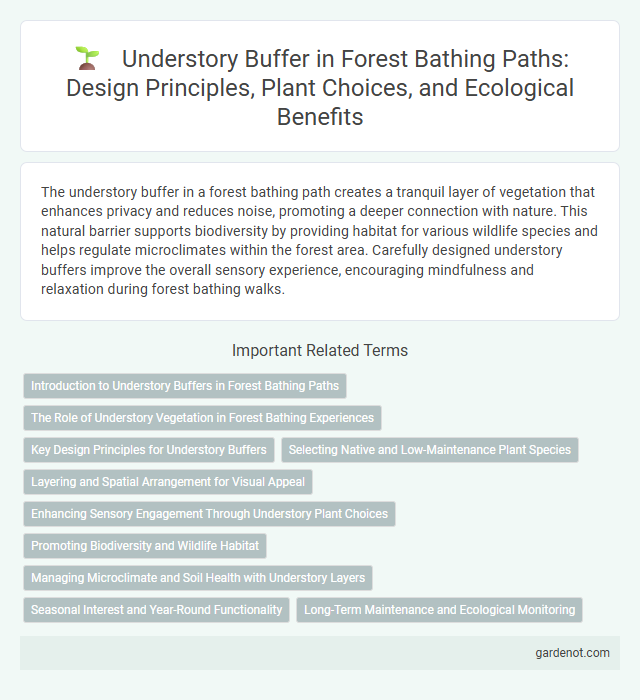 Understory Buffer in Forest Bathing Paths: Design Principles, Plant Choices, and Ecological Benefits

The understory buffer in a forest bathing path creates a tranquil layer of vegetation that enhances privacy and reduces noise, promoting a deeper connection with nature. This natural barrier supports biodiversity by providing habitat for various wildlife species and helps regulate microclimates within the forest area. Carefully designed understory buffers improve the overall sensory experience, encouraging mindfulness and relaxation during forest bathing walks.

Important Related Terms

Introduction to Understory Buffers in Forest Bathing Paths

The Role of Understory Vegetation in Forest Bathing Experiences

Key Design Principles for Understory Buffers

Selecting Native and Low-Maintenance Plant Species

Layering and Spatial Arrangement for Visual Appeal

Enhancing Sensory Engagement Through Understory Plant Choices

Promoting Biodiversity and Wildlife Habitat

Managing Microclimate and Soil Health with Understory Layers

Seasonal Interest and Year-Round Functionality

Long-Term Maintenance and Ecological Monitoring

gardenot.com