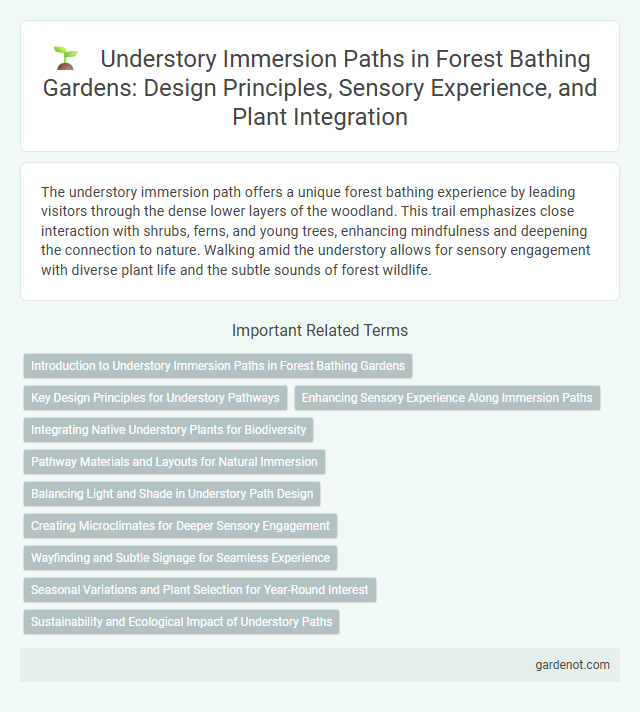 Understory Immersion Paths in Forest Bathing Gardens: Design Principles, Sensory Experience, and Plant Integration

The understory immersion path offers a unique forest bathing experience by leading visitors through the dense lower layers of the woodland. This trail emphasizes close interaction with shrubs, ferns, and young trees, enhancing mindfulness and deepening the connection to nature. Walking amid the understory allows for sensory engagement with diverse plant life and the subtle sounds of forest wildlife.

Important Related Terms

Introduction to Understory Immersion Paths in Forest Bathing Gardens

Key Design Principles for Understory Pathways

Enhancing Sensory Experience Along Immersion Paths

Integrating Native Understory Plants for Biodiversity

Pathway Materials and Layouts for Natural Immersion

Balancing Light and Shade in Understory Path Design

Creating Microclimates for Deeper Sensory Engagement

Wayfinding and Subtle Signage for Seamless Experience

Seasonal Variations and Plant Selection for Year-Round Interest

Sustainability and Ecological Impact of Understory Paths

gardenot.com