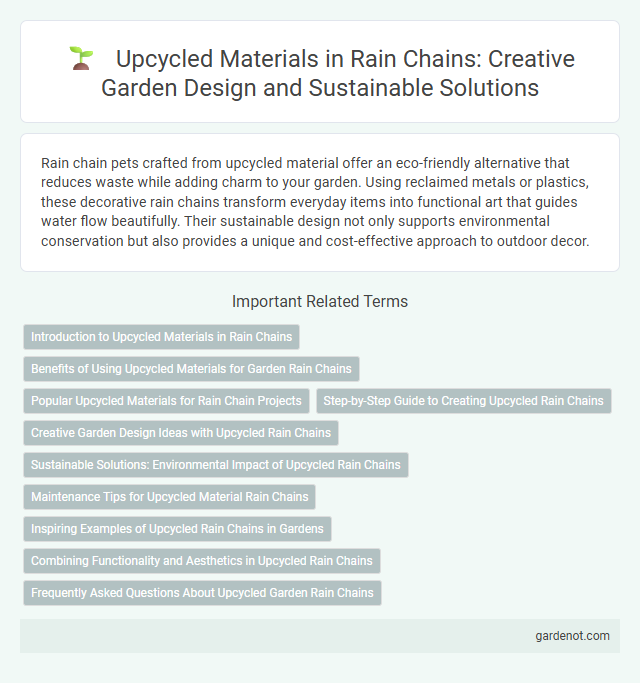 Upcycled Materials in Rain Chains: Creative Garden Design and Sustainable Solutions

Rain chain pets crafted from upcycled material offer an eco-friendly alternative that reduces waste while adding charm to your garden. Using reclaimed metals or plastics, these decorative rain chains transform everyday items into functional art that guides water flow beautifully. Their sustainable design not only supports environmental conservation but also provides a unique and cost-effective approach to outdoor decor.

Important Related Terms

Introduction to Upcycled Materials in Rain Chains

Benefits of Using Upcycled Materials for Garden Rain Chains

Popular Upcycled Materials for Rain Chain Projects

Step-by-Step Guide to Creating Upcycled Rain Chains

Creative Garden Design Ideas with Upcycled Rain Chains

Sustainable Solutions: Environmental Impact of Upcycled Rain Chains

Maintenance Tips for Upcycled Material Rain Chains

Inspiring Examples of Upcycled Rain Chains in Gardens

Combining Functionality and Aesthetics in Upcycled Rain Chains

Frequently Asked Questions About Upcycled Garden Rain Chains

gardenot.com