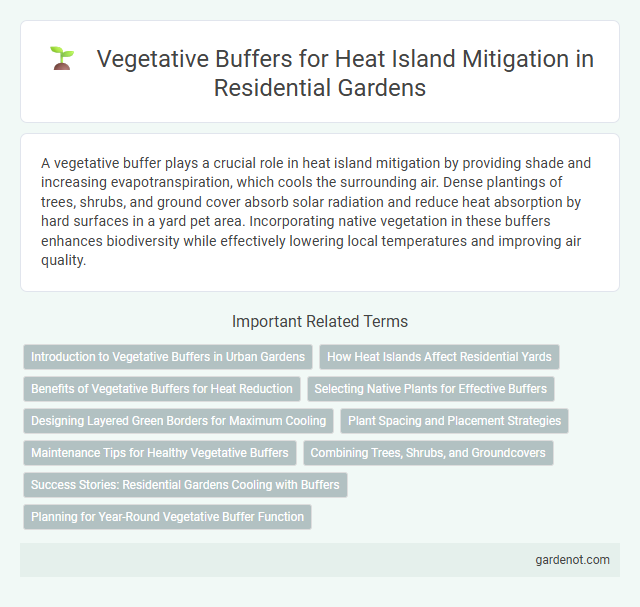 Vegetative Buffers for Heat Island Mitigation in Residential Gardens

A vegetative buffer plays a crucial role in heat island mitigation by providing shade and increasing evapotranspiration, which cools the surrounding air. Dense plantings of trees, shrubs, and ground cover absorb solar radiation and reduce heat absorption by hard surfaces in a yard pet area. Incorporating native vegetation in these buffers enhances biodiversity while effectively lowering local temperatures and improving air quality.

Important Related Terms

Introduction to Vegetative Buffers in Urban Gardens

How Heat Islands Affect Residential Yards

Benefits of Vegetative Buffers for Heat Reduction

Selecting Native Plants for Effective Buffers

Designing Layered Green Borders for Maximum Cooling

Plant Spacing and Placement Strategies

Maintenance Tips for Healthy Vegetative Buffers

Combining Trees, Shrubs, and Groundcovers

Success Stories: Residential Gardens Cooling with Buffers

Planning for Year-Round Vegetative Buffer Function

gardenot.com