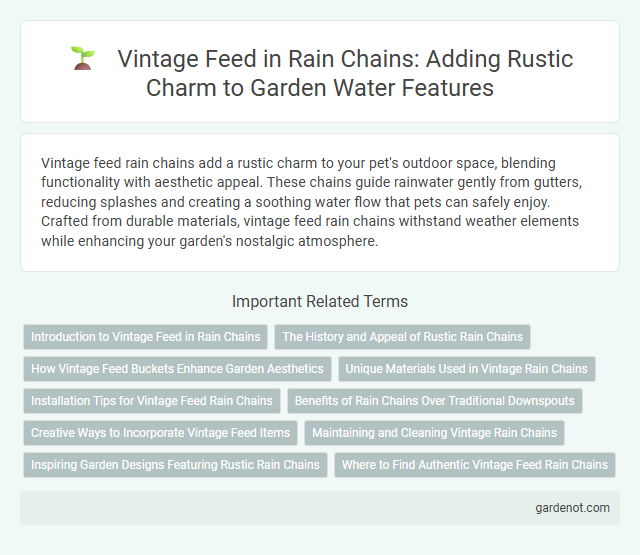 Vintage Feed in Rain Chains: Adding Rustic Charm to Garden Water Features

Vintage feed rain chains add a rustic charm to your pet's outdoor space, blending functionality with aesthetic appeal. These chains guide rainwater gently from gutters, reducing splashes and creating a soothing water flow that pets can safely enjoy. Crafted from durable materials, vintage feed rain chains withstand weather elements while enhancing your garden's nostalgic atmosphere.

Important Related Terms

Introduction to Vintage Feed in Rain Chains

The History and Appeal of Rustic Rain Chains

How Vintage Feed Buckets Enhance Garden Aesthetics

Unique Materials Used in Vintage Rain Chains

Installation Tips for Vintage Feed Rain Chains

Benefits of Rain Chains Over Traditional Downspouts

Creative Ways to Incorporate Vintage Feed Items

Maintaining and Cleaning Vintage Rain Chains

Inspiring Garden Designs Featuring Rustic Rain Chains

Where to Find Authentic Vintage Feed Rain Chains

gardenot.com