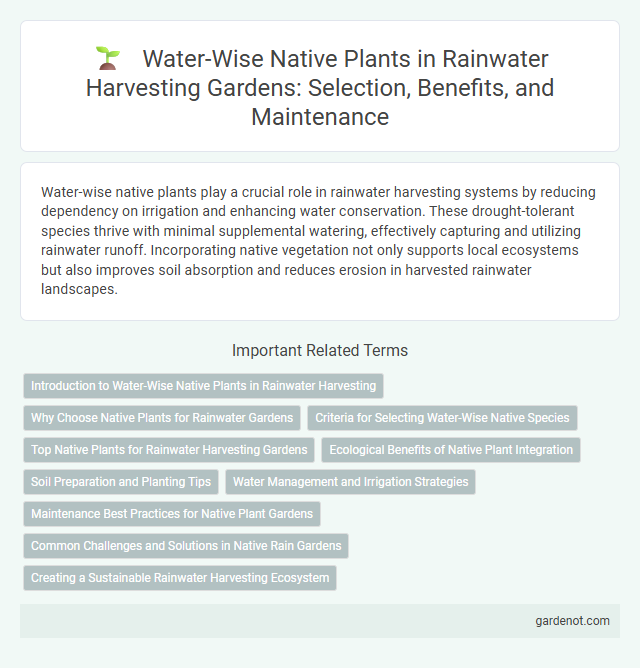 Water-Wise Native Plants in Rainwater Harvesting Gardens: Selection, Benefits, and Maintenance

Water-wise native plants play a crucial role in rainwater harvesting systems by reducing dependency on irrigation and enhancing water conservation. These drought-tolerant species thrive with minimal supplemental watering, effectively capturing and utilizing rainwater runoff. Incorporating native vegetation not only supports local ecosystems but also improves soil absorption and reduces erosion in harvested rainwater landscapes.

Important Related Terms

Introduction to Water-Wise Native Plants in Rainwater Harvesting

Why Choose Native Plants for Rainwater Gardens

Criteria for Selecting Water-Wise Native Species

Top Native Plants for Rainwater Harvesting Gardens

Ecological Benefits of Native Plant Integration

Soil Preparation and Planting Tips

Water Management and Irrigation Strategies

Maintenance Best Practices for Native Plant Gardens

Common Challenges and Solutions in Native Rain Gardens

Creating a Sustainable Rainwater Harvesting Ecosystem

gardenot.com