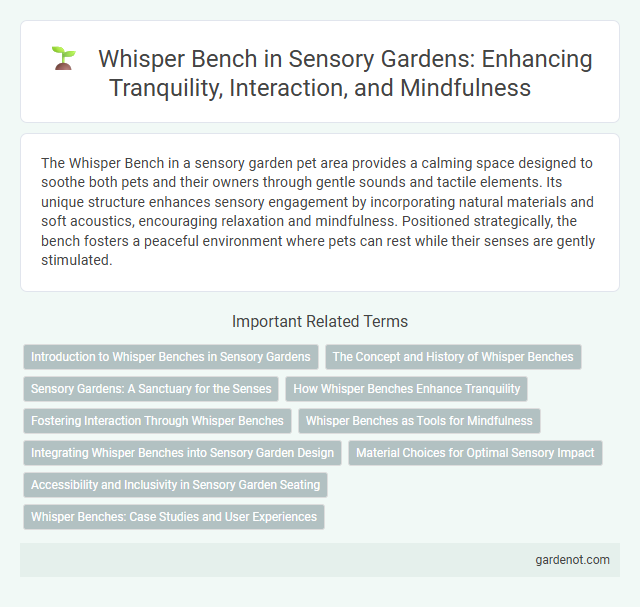 Whisper Bench in Sensory Gardens: Enhancing Tranquility, Interaction, and Mindfulness

The Whisper Bench in a sensory garden pet area provides a calming space designed to soothe both pets and their owners through gentle sounds and tactile elements. Its unique structure enhances sensory engagement by incorporating natural materials and soft acoustics, encouraging relaxation and mindfulness. Positioned strategically, the bench fosters a peaceful environment where pets can rest while their senses are gently stimulated.

Important Related Terms

Introduction to Whisper Benches in Sensory Gardens

The Concept and History of Whisper Benches

Sensory Gardens: A Sanctuary for the Senses

How Whisper Benches Enhance Tranquility

Fostering Interaction Through Whisper Benches

Whisper Benches as Tools for Mindfulness

Integrating Whisper Benches into Sensory Garden Design

Material Choices for Optimal Sensory Impact

Accessibility and Inclusivity in Sensory Garden Seating

Whisper Benches: Case Studies and User Experiences

gardenot.com