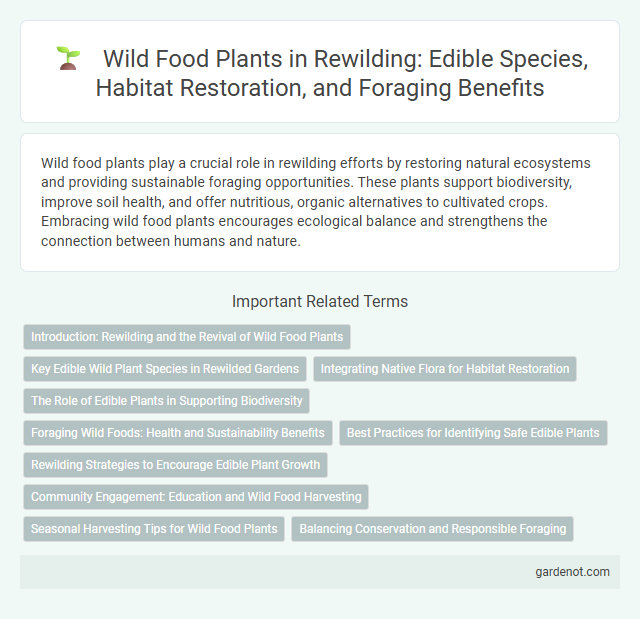 Wild Food Plants in Rewilding: Edible Species, Habitat Restoration, and Foraging Benefits

Wild food plants play a crucial role in rewilding efforts by restoring natural ecosystems and providing sustainable foraging opportunities. These plants support biodiversity, improve soil health, and offer nutritious, organic alternatives to cultivated crops. Embracing wild food plants encourages ecological balance and strengthens the connection between humans and nature.

Important Related Terms

Introduction: Rewilding and the Revival of Wild Food Plants

Key Edible Wild Plant Species in Rewilded Gardens

Integrating Native Flora for Habitat Restoration

The Role of Edible Plants in Supporting Biodiversity

Foraging Wild Foods: Health and Sustainability Benefits

Best Practices for Identifying Safe Edible Plants

Rewilding Strategies to Encourage Edible Plant Growth

Community Engagement: Education and Wild Food Harvesting

Seasonal Harvesting Tips for Wild Food Plants

Balancing Conservation and Responsible Foraging

gardenot.com